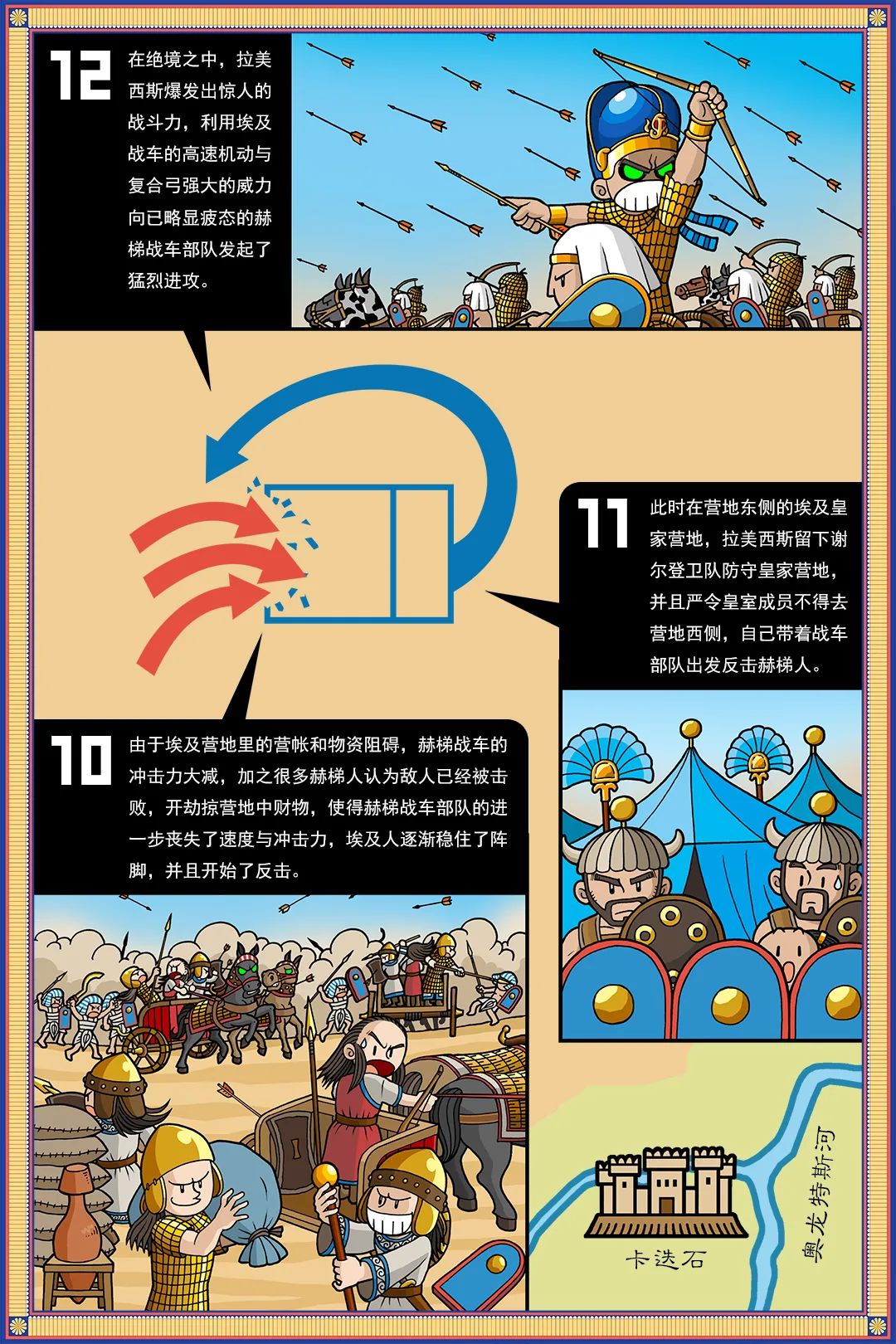 12

在绝境之中，拉美西斯爆发出惊人的战斗力，利用埃及战车的高速机动与复合弓强大的威力向已略显疲态的赫梯战车部队发起了猛烈进攻。

11

此时在营地东侧的埃及皇家营地，拉美西斯留下谢尔登卫队防守皇家营地，并且严令皇室成员不得去营地西侧，自己带着战车部队出发反击赫梯人。

10

由于埃及营地里的营帐和物资阻碍，赫梯战车的冲击力大减，加之很多赫梯人认为敌人已经被击败，开劫掠营地中财物，使得赫梯战车部队的进一步丧失了速度与冲击力，埃及人逐渐稳住了阵脚，并且开始了反击。

卡迭石

奥龙特斯河