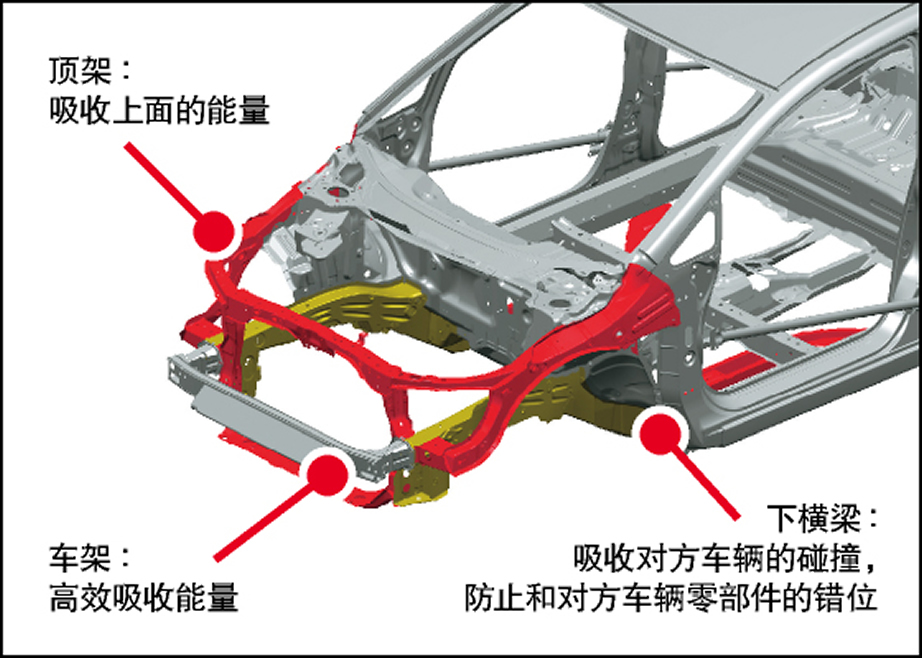 顶架：
吸收上面的能量

车架：
高效吸收能量

下横梁：
吸收对方车辆的碰撞，
防止和对方车辆零部件的错位