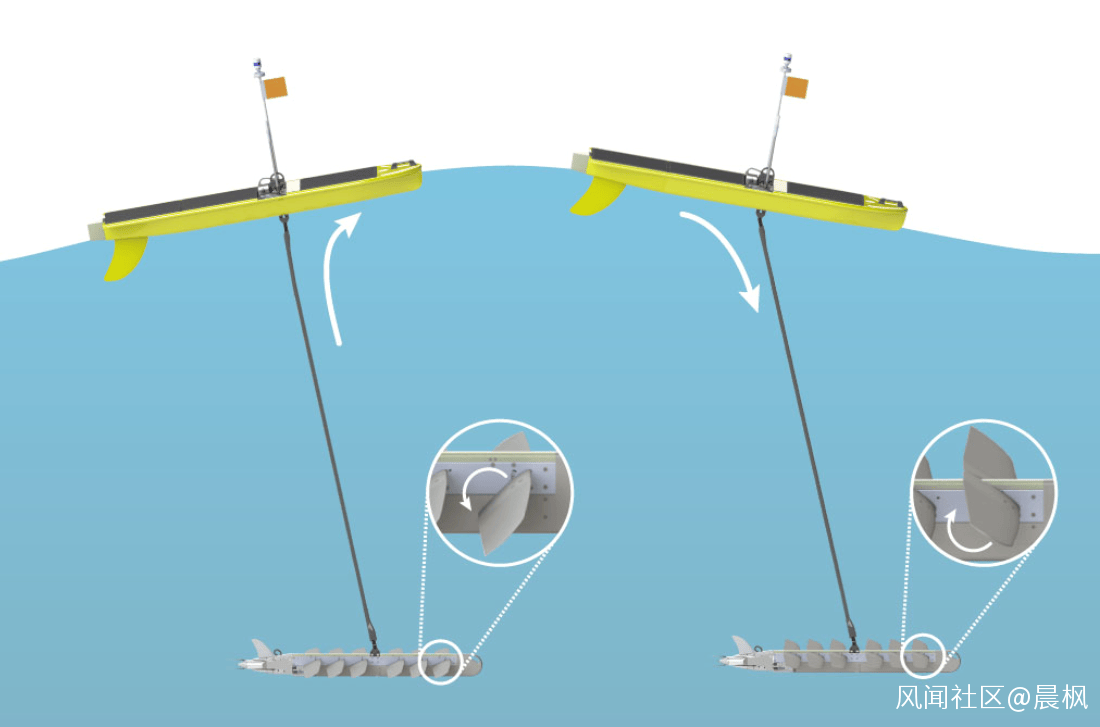 风闻社区@晨枫