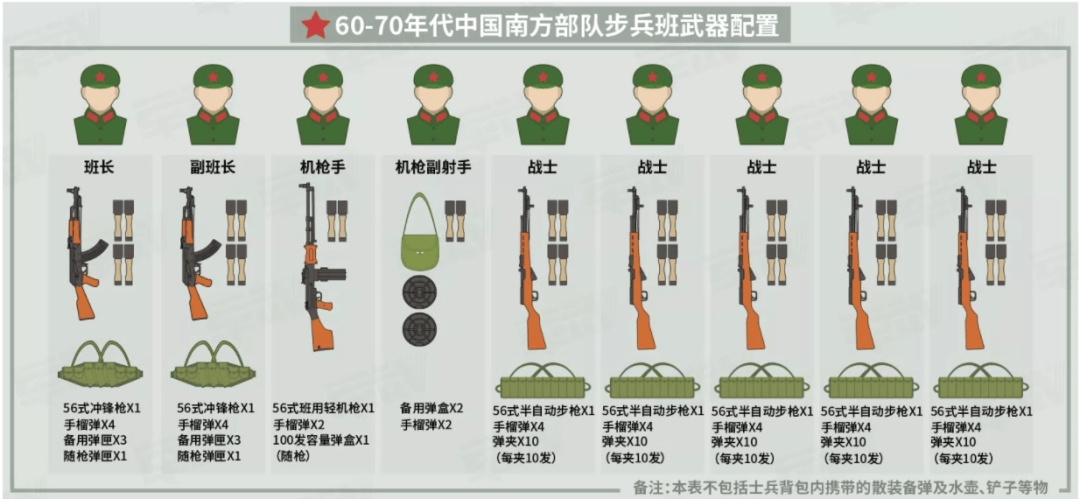 60-70年代中国南方部队步兵班武器配置

班长

56式冲锋枪X1
手榴弹X4
备用弹匣X3
随枪弹匣X1

副班长

56式冲锋枪X1
手榴弹X4
备用弹匣X3
随枪弹匣X1

机枪手

56式班用轻机枪X1
手榴弹X2
100发容量弹盒X1
（随枪）

机枪副射手

备用弹盒X2
手榴弹X2

战士

56式半自动步枪X1
手榴弹X4
弹夹X10
（每夹10发）

战士

56式半自动步枪X1
手榴弹X4
弹夹X10
（每夹10发）

战士

56式半自动步枪X1
手榴弹X4
弹夹X10
（每夹10发）

战士

56式半自动步枪X1
手榴弹X4
弹夹X10
（每夹10发）

战士

56式半自动步枪X1
手榴弹X4
弹夹X10
（每夹10发）

备注：本表不包括士兵背包内携带的散装备弹及水壶、铲子等物