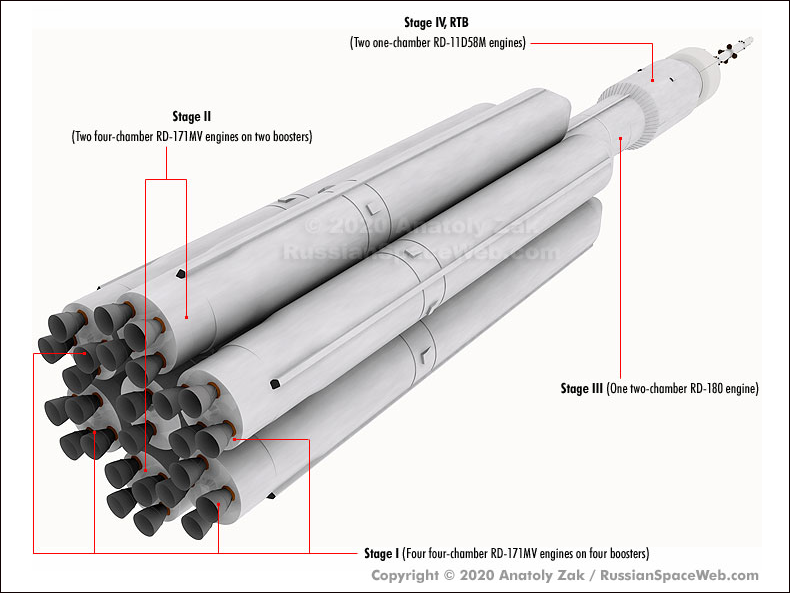 Stage IV, RTB
(Two one-chamber RD-11D58M engines)

Stage II
(Two four-chamber RD-171MV engines on two boosters)

© 2020 Anatoly Zak
RussianSpaceWeb.com

Stage III (One two-chamber RD-180 engine)

Stage I (Four four-chamber RD-171MV engines on four boosters)

Copyright © 2020 Anatoly Zak / RussianSpaceWeb.com