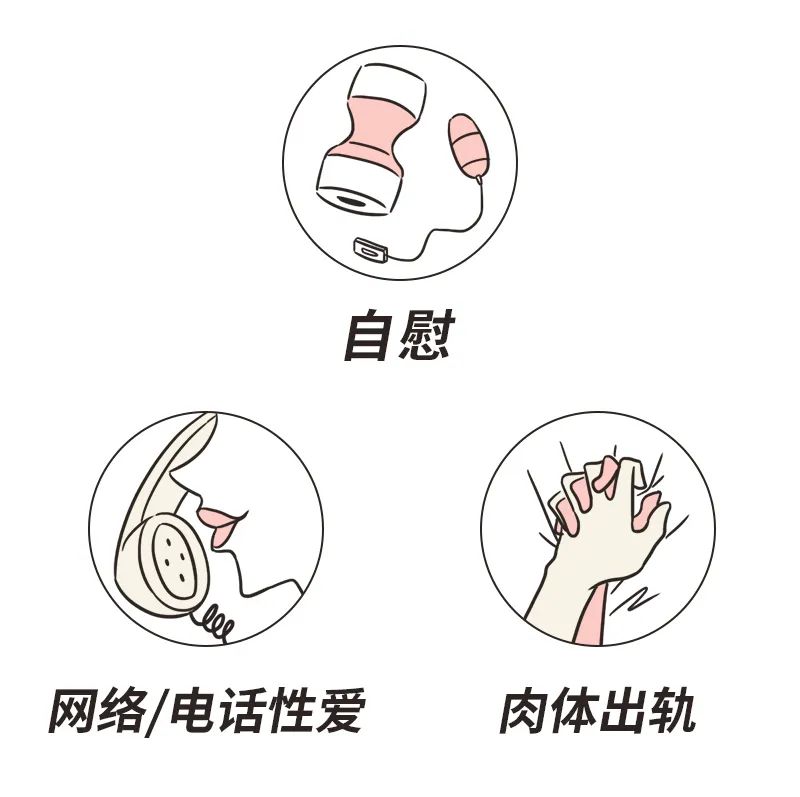 自慰

网络/电话性爱

肉体出轨