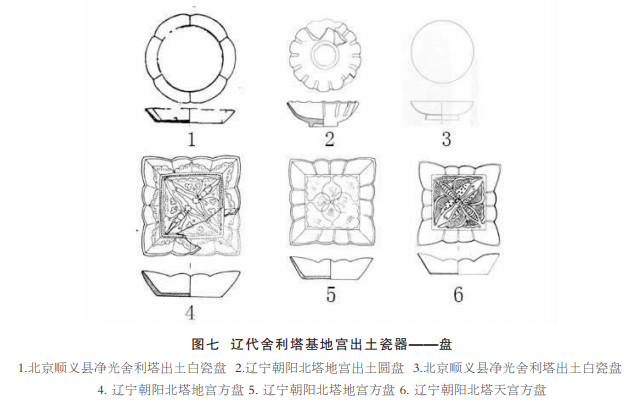 1

2

3

4

5

6

图七　辽代舍利塔基地宫出土瓷器——盘

1.北京顺义县净光舍利塔出土白瓷盘 2.辽宁朝阳北塔地宫出土圆盘 3.北京顺义县净光舍利塔出土白瓷盘 4. 辽宁朝阳北塔地宫方盘 5. 辽宁朝阳北塔地宫方盘 6. 辽宁朝阳北塔天宫方盘