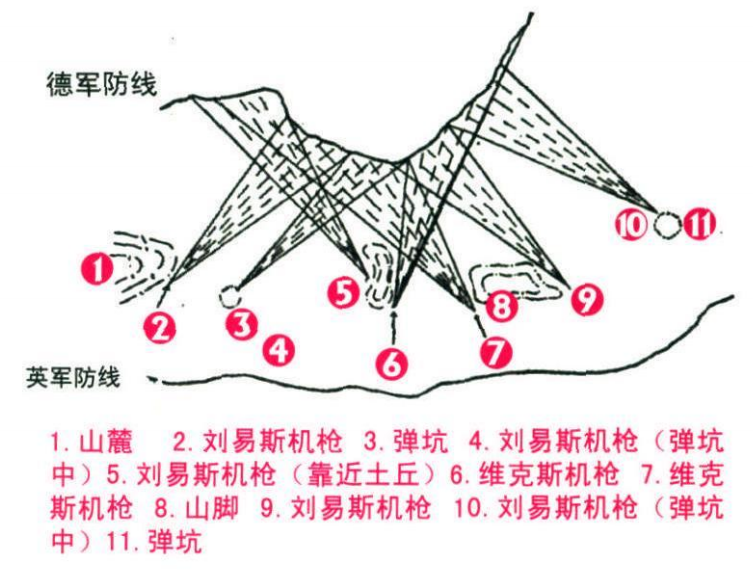 德军防线

1
2
3
4
5
6
7
8
9
10
11

英军防线

1. 山麓　2. 刘易斯机枪　3. 弹坑　4. 刘易斯机枪（弹坑中）5. 刘易斯机枪（靠近土丘）6. 维克斯机枪　7. 维克斯机枪　8. 山脚　9. 刘易斯机枪　10. 刘易斯机枪（弹坑中）11. 弹坑