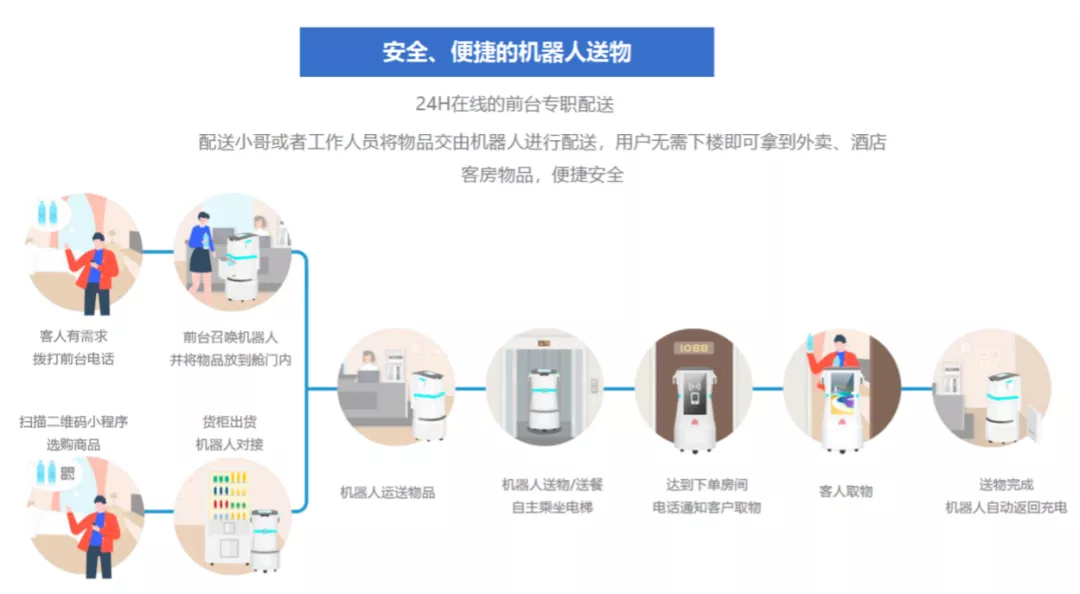 安全、便捷的机器人送物

24H在线的前台专职配送

配送小哥或者工作人员将物品交由机器人进行配送，用户无需下楼即可拿到外卖、酒店客房物品，便捷安全

客人有需求
拨打前台电话

前台召唤机器人
并将物品放到舱门内

扫描二维码小程序
选购商品

货柜出货
机器人对接

机器人运送物品

机器人送物/送餐
自主乘坐电梯

1088

达到下单房间
电话通知客户取物

客人取物

送物完成
机器人自动返回充电