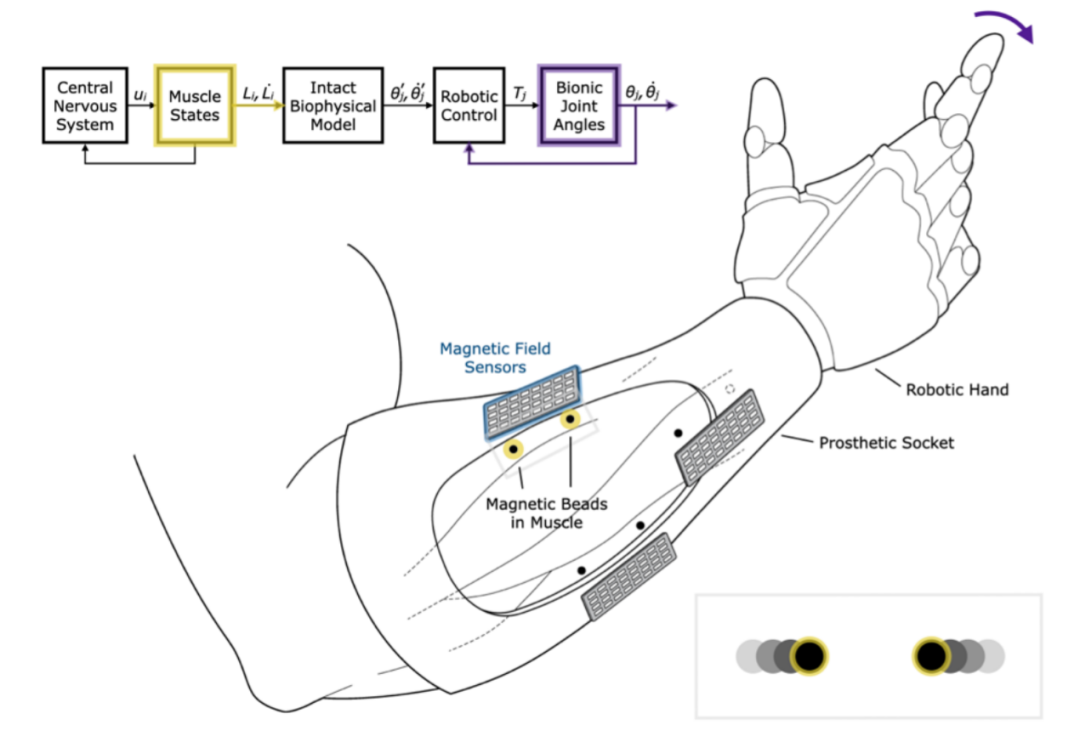 Central Nervous System

$u_i$

Muscle States

$L_i, \dot{L}_i$

Intact Biophysical Model

$\theta_j', \dot{\theta}_j'$

Robotic Control

$T_j$

Bionic Joint Angles

$\theta_j, \dot{\theta}_j$

Magnetic Field Sensors

Robotic Hand

Prosthetic Socket

Magnetic Beads in Muscle