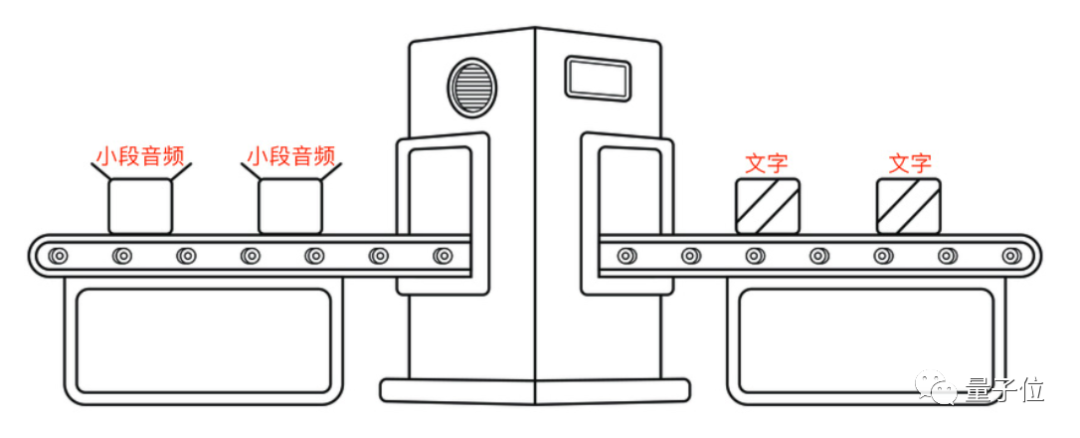 小段音频 小段音频

文字 文字

量子位