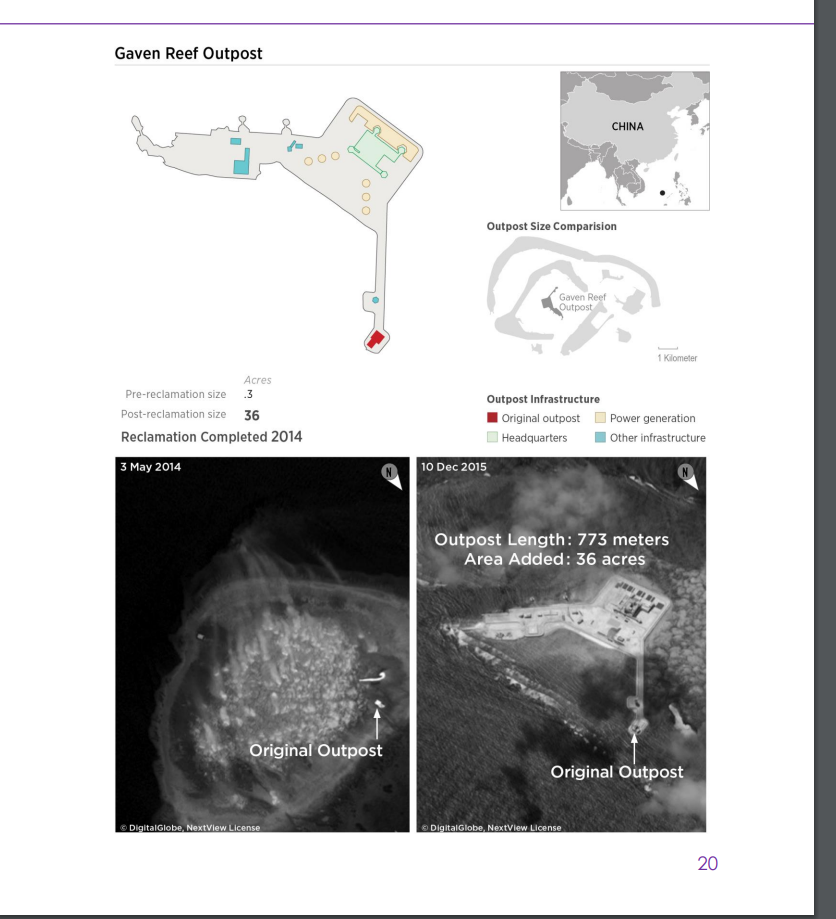 Gaven Reef Outpost

CHINA

Outpost Size Comparision

Gaven Reef Outpost

1 Kilometer

| | Acres |
|---|---|
| Pre-reclamation size | .3 |
| Post-reclamation size | 36 |

Reclamation Completed 2014

Outpost Infrastructure

Original outpost
Power generation
Headquarters
Other infrastructure

3 May 2014

N

Original Outpost

© DigitalGlobe, NextView License

10 Dec 2015

N

Outpost Length: 773 meters
Area Added: 36 acres

Original Outpost

© DigitalGlobe, NextView License

20