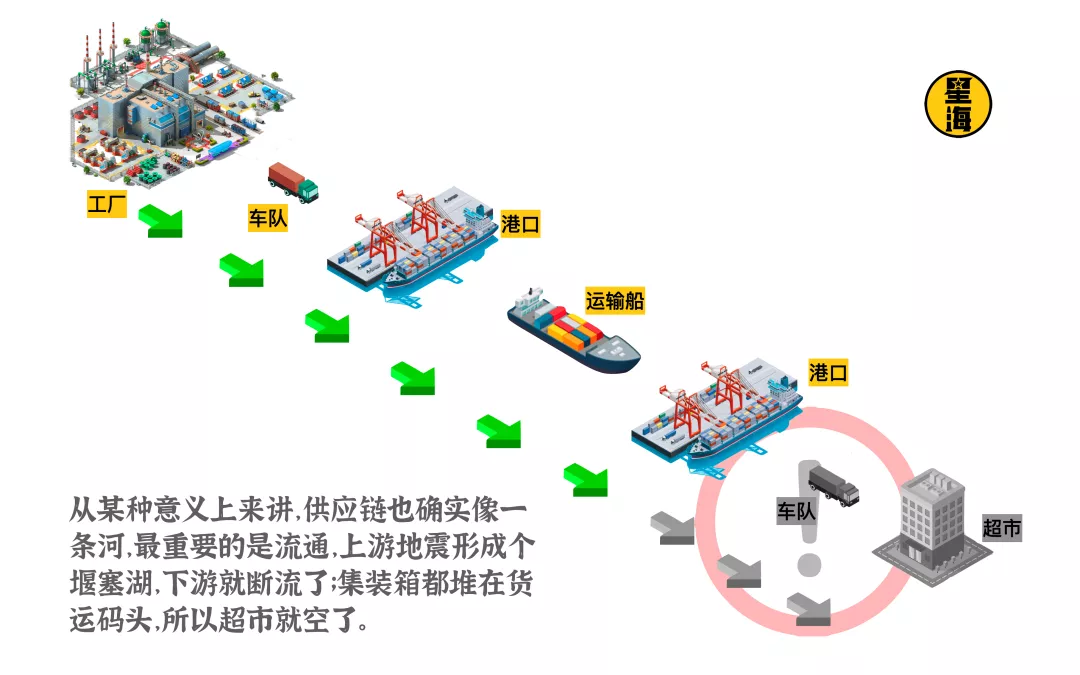 星海

工厂

车队

港口

运输船

港口

车队

超市

从某种意义上来讲,供应链也确实像一条河,最重要的是流通,上游地震形成个堰塞湖,下游就断流了;集装箱都堆在货运码头,所以超市就空了。