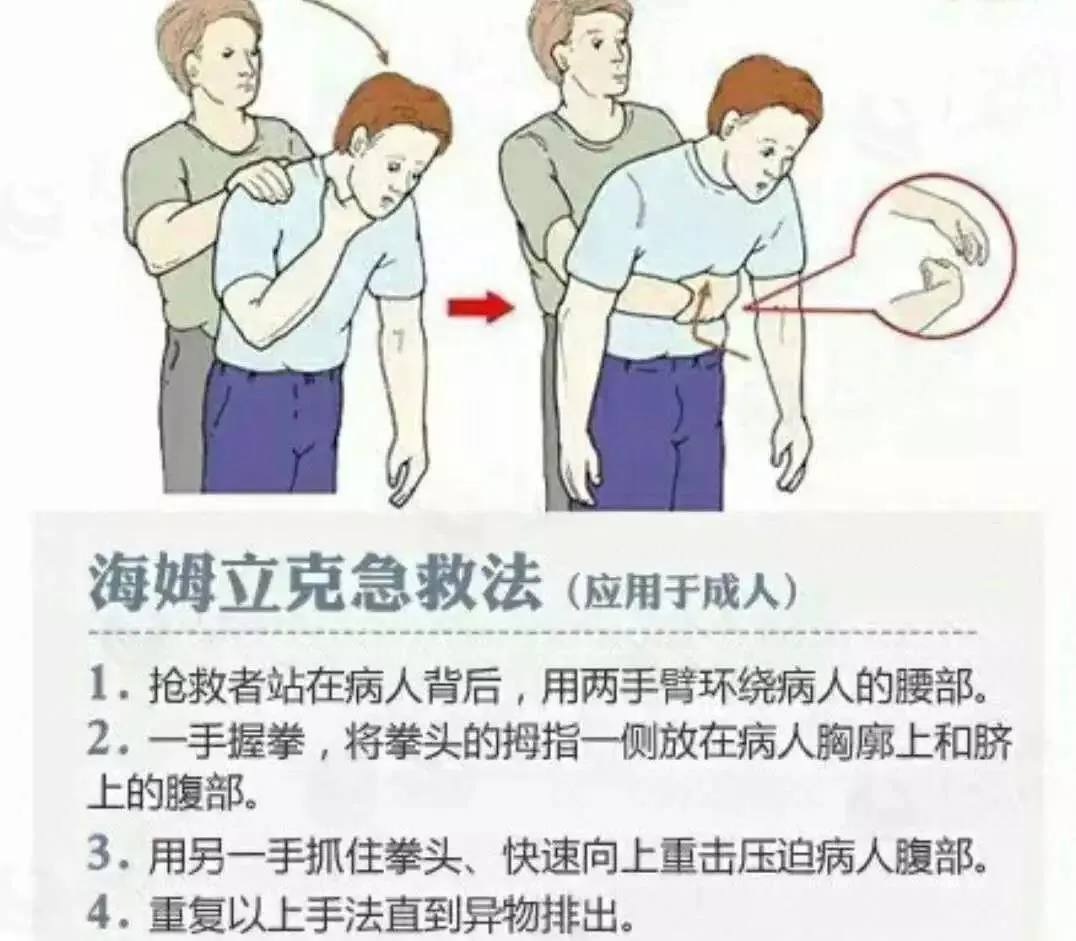 海姆立克急救法（应用于成人）

1. 抢救者站在病人背后，用两手臂环绕病人的腰部。
2. 一手握拳，将拳头的拇指一侧放在病人胸廓上和脐上的腹部。
3. 用另一手抓住拳头、快速向上重击压迫病人腹部。
4. 重复以上手法直到异物排出。