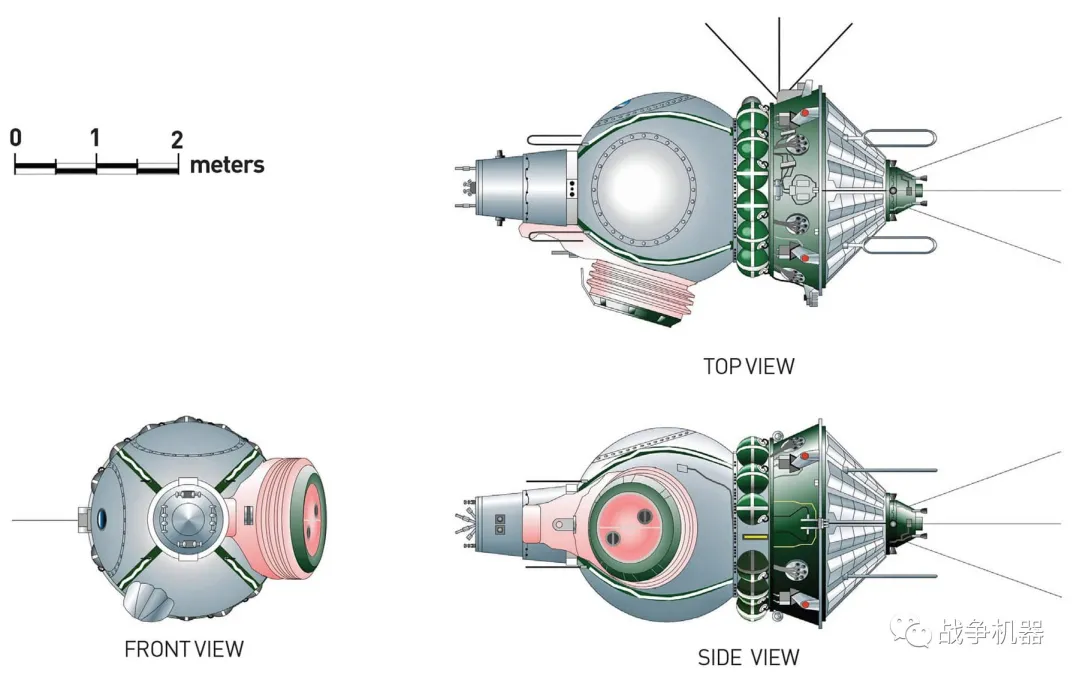 0 1 2 meters

TOP VIEW

FRONT VIEW

SIDE VIEW

战争机器