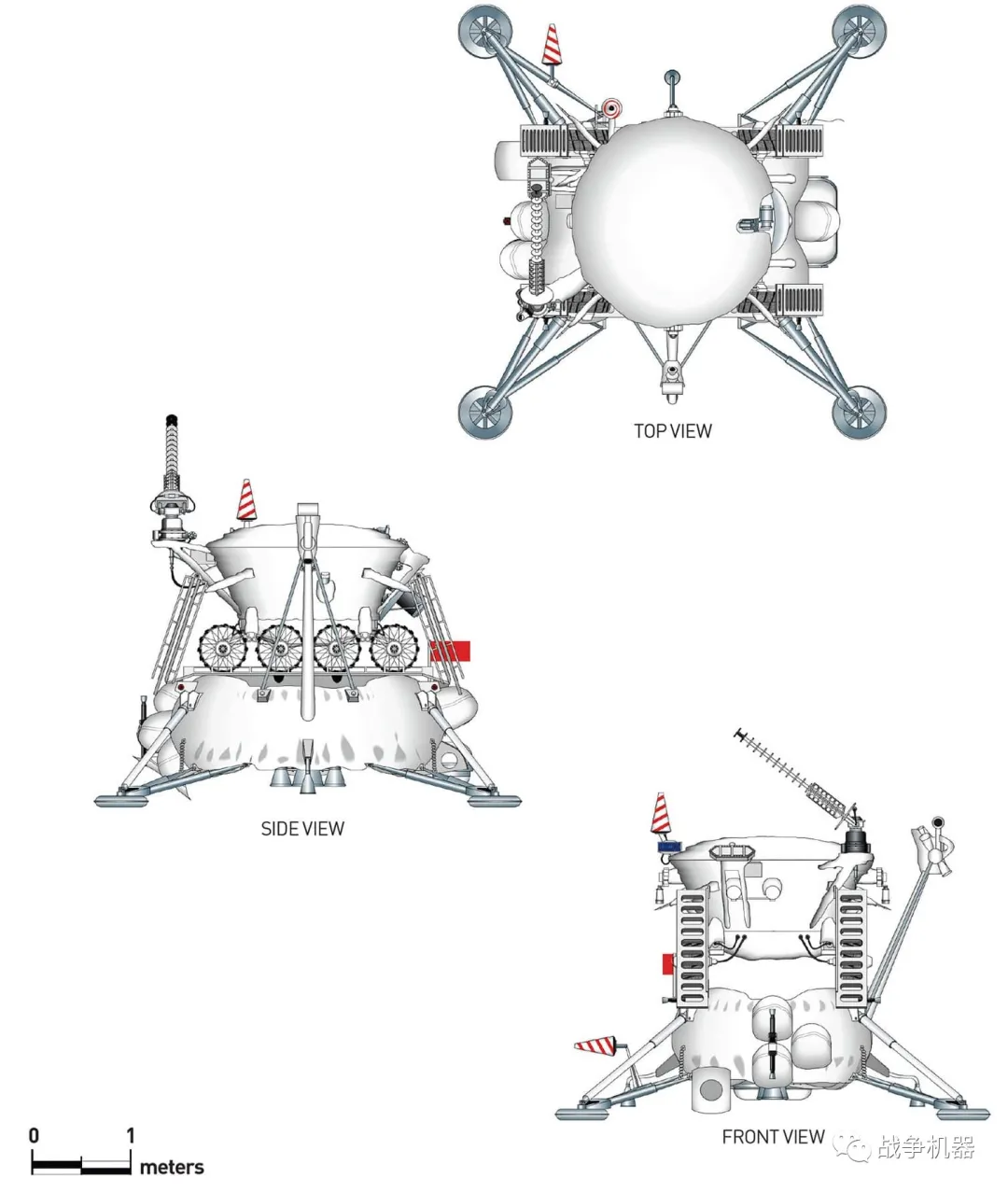 TOP VIEW

SIDE VIEW

FRONT VIEW

0 1 meters

战争机器