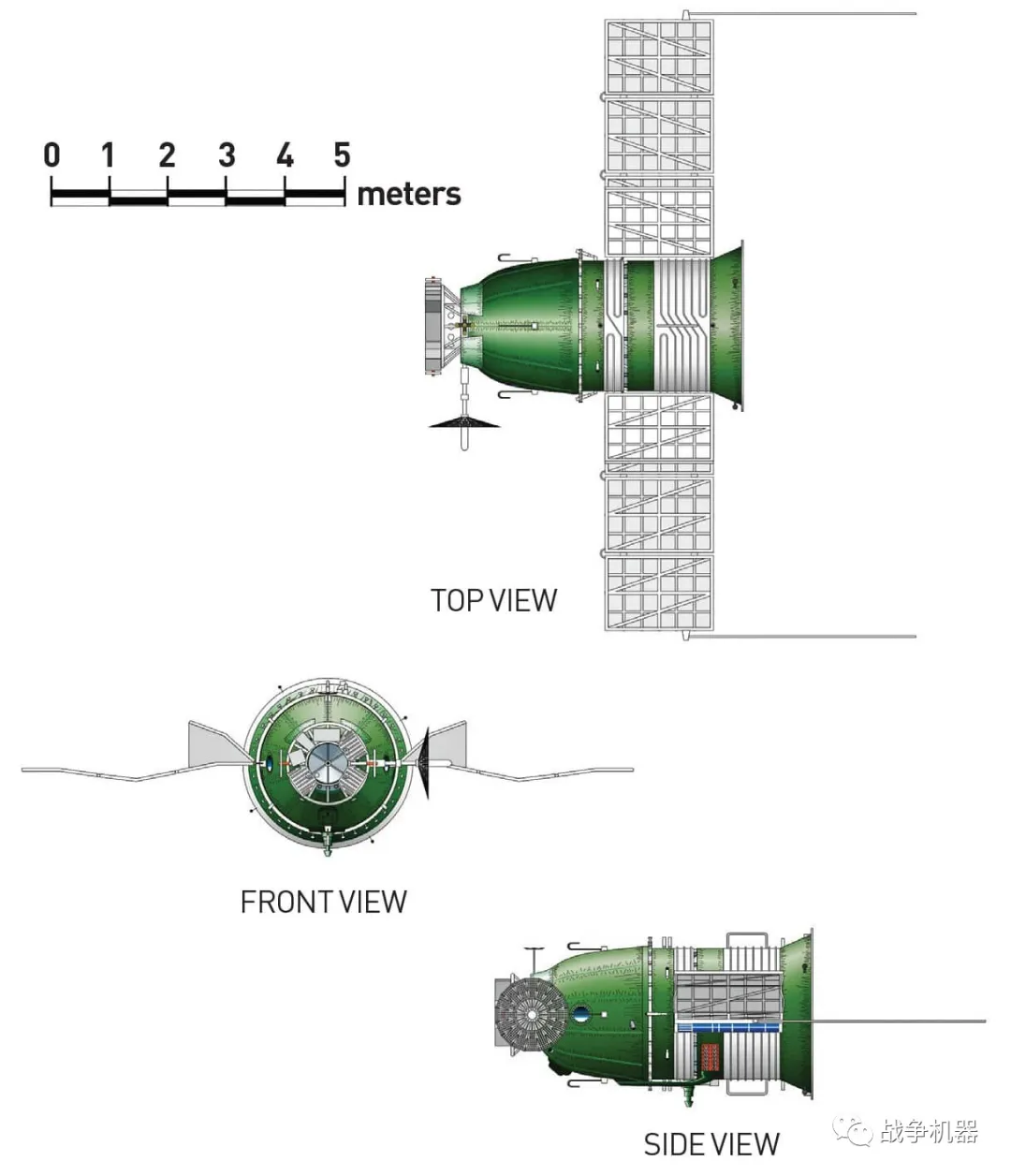 0 1 2 3 4 5
meters

TOP VIEW

FRONT VIEW

SIDE VIEW

战争机器