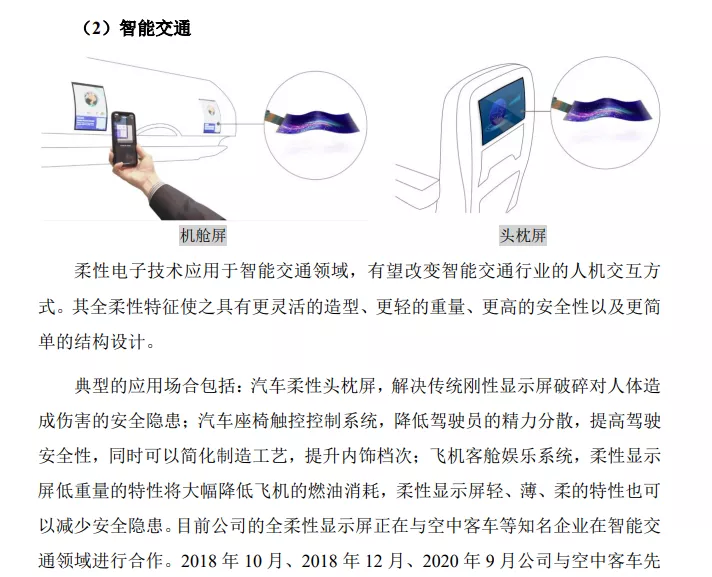 （2）智能交通

机舱屏

头枕屏

柔性电子技术应用于智能交通领域，有望改变智能交通行业的人机交互方式。其全柔性特征使之具有更灵活的造型、更轻的重量、更高的安全性以及更简单的结构设计。

典型的应用场合包括：汽车柔性头枕屏，解决传统刚性显示屏破碎对人体造成伤害的安全隐患；汽车座椅触控控制系统，降低驾驶员的精力分散，提高驾驶安全性，同时可以简化制造工艺，提升内饰档次；飞机客舱娱乐系统，柔性显示屏低重量的特性将大幅降低飞机的燃油消耗，柔性显示屏轻、薄、柔的特性也可以减少安全隐患。目前公司的全柔性显示屏正在与空中客车等知名企业在智能交通领域进行合作。2018 年 10 月、2018 年 12 月、2020 年 9 月公司与空中客车先