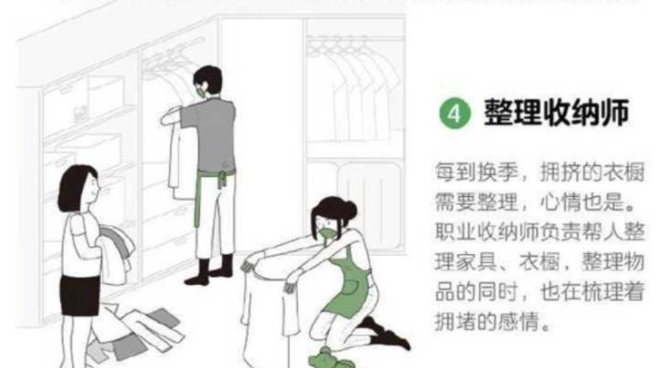 4 整理收纳师

每到换季，拥挤的衣橱需要整理，心情也是。职业收纳师负责帮人整理家具、衣橱，整理物品的同时，也在梳理着拥堵的感情。