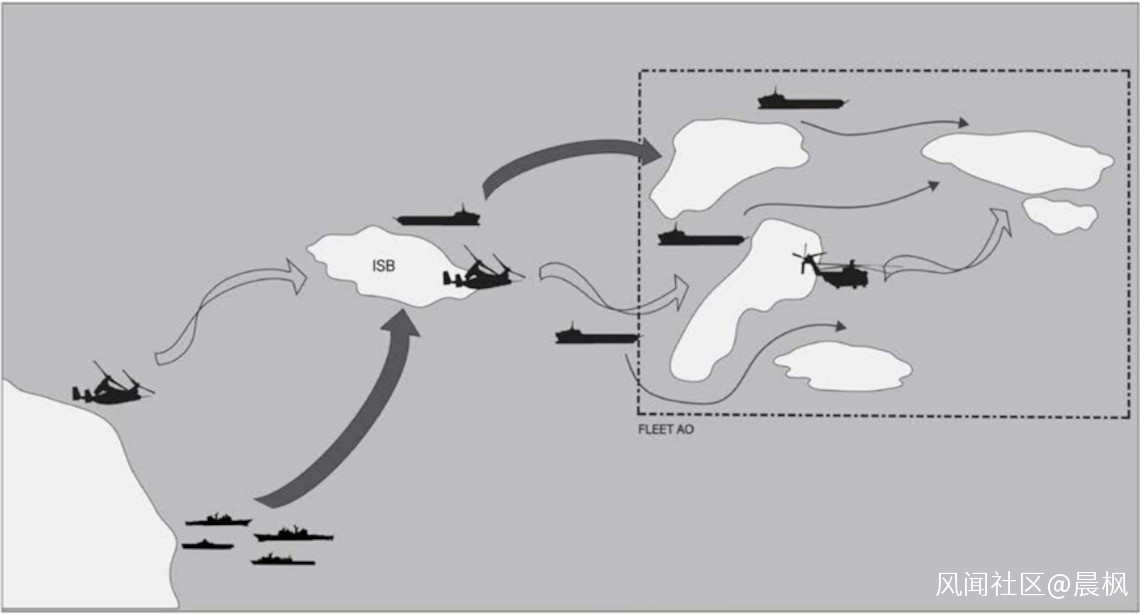 ISB

FLEET AO

风闻社区@晨枫