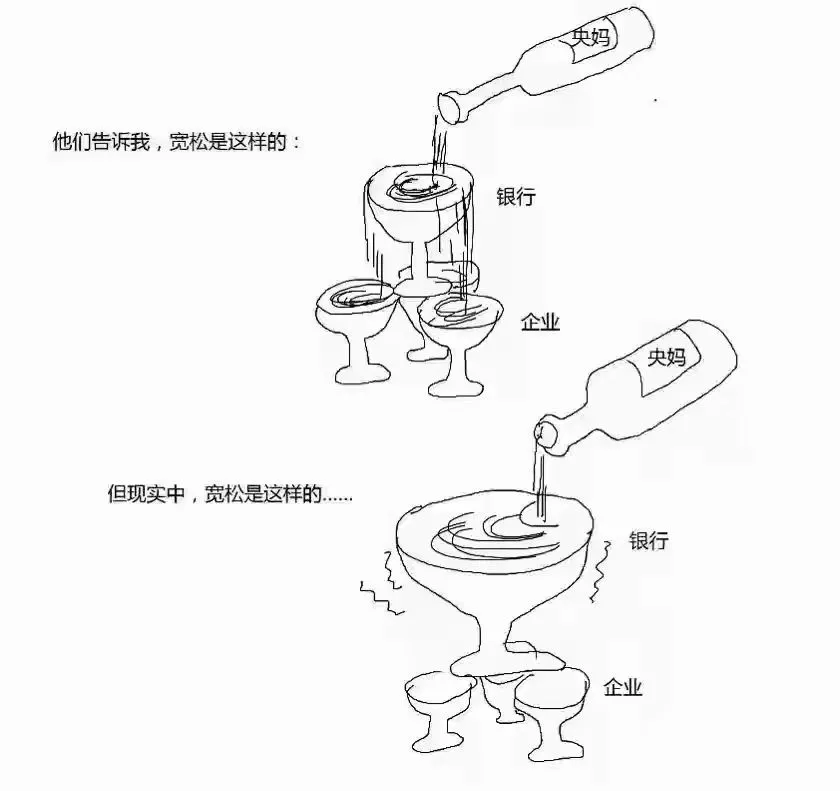 央妈

他们告诉我，宽松是这样的：

银行

企业

央妈

但现实中，宽松是这样的……

银行

企业