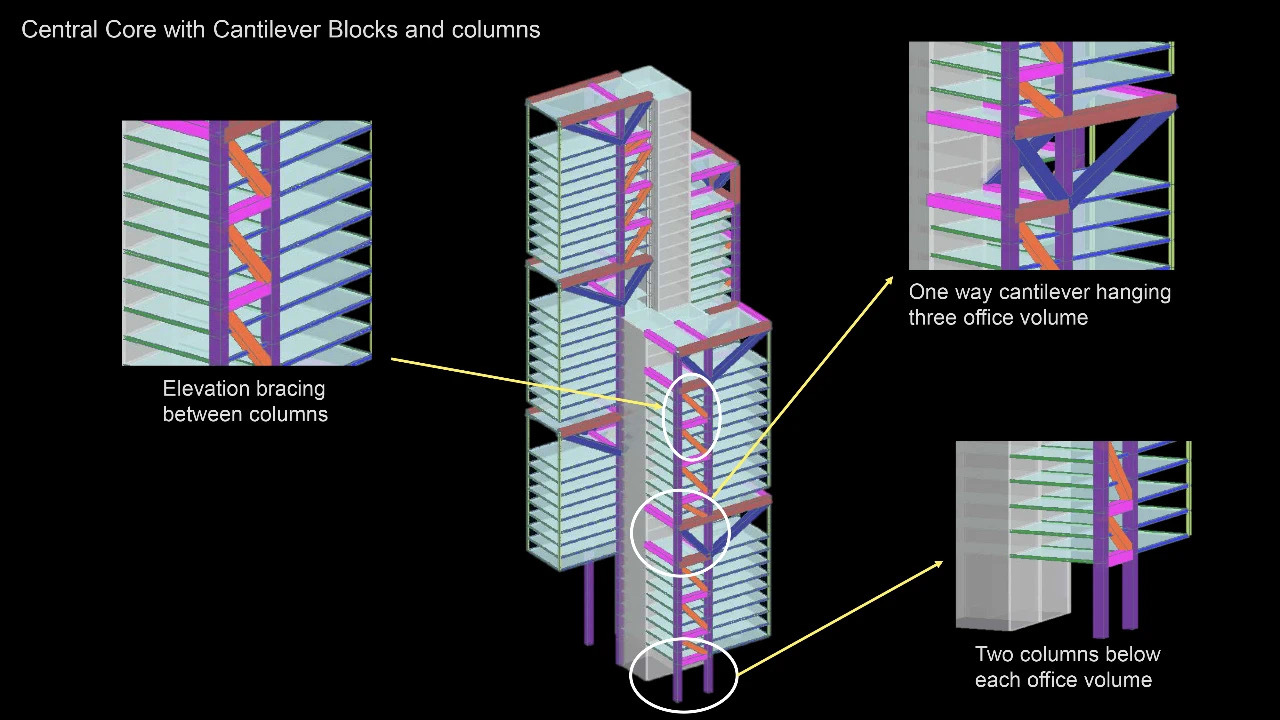 Central Core with Cantilever Blocks and columns

Elevation bracing between columns

One way cantilever hanging three office volume

Two columns below each office volume