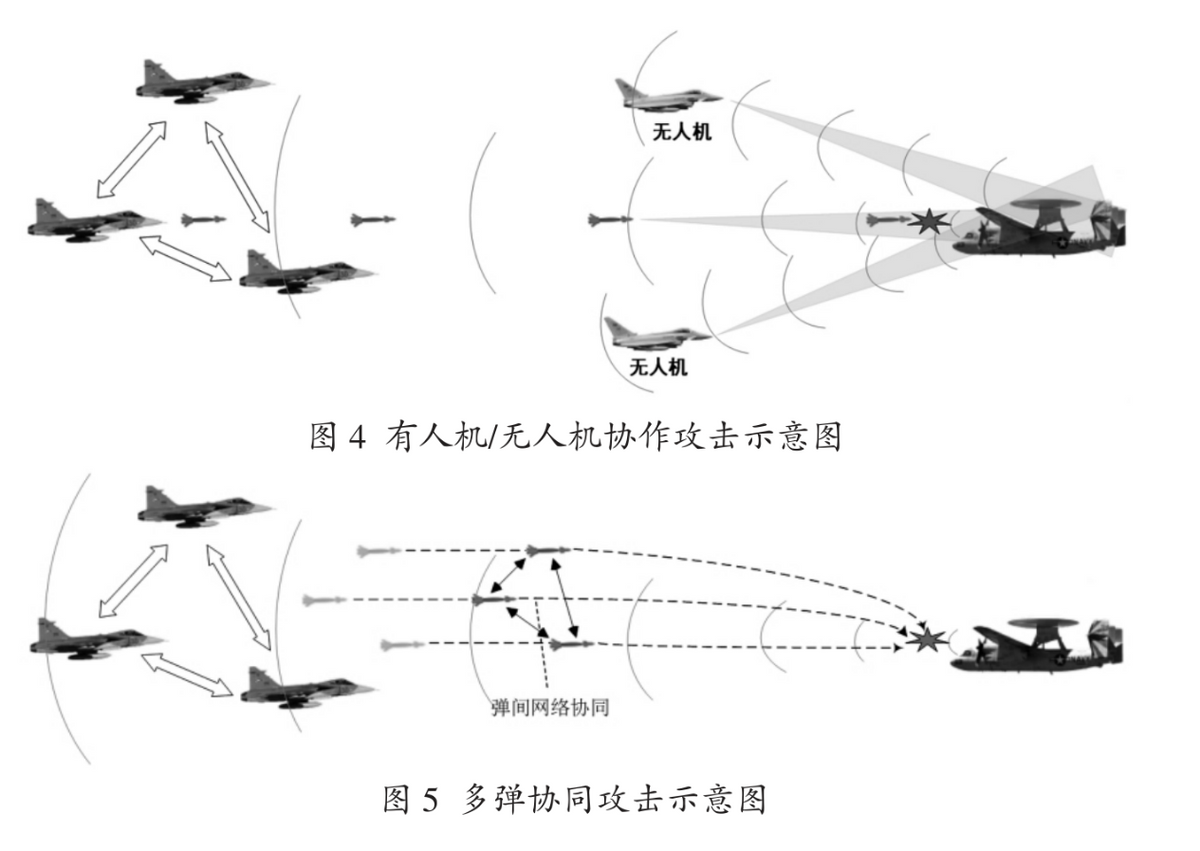 无人机

无人机

图 4 有人机/无人机协作攻击示意图

弹间网络协同

图 5 多弹协同攻击示意图