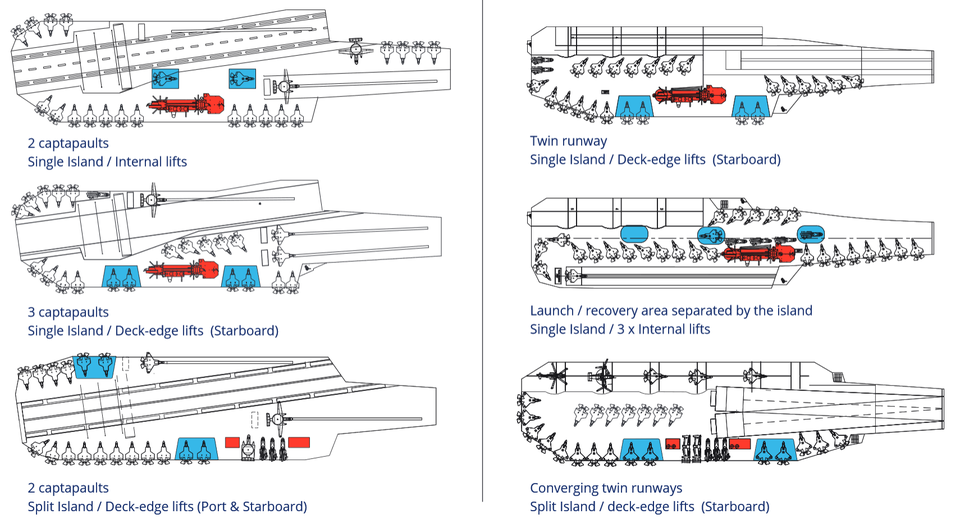 2 captapaults
Single Island / Internal lifts

3 captapaults
Single Island / Deck-edge lifts (Starboard)

2 captapaults
Split Island / Deck-edge lifts (Port & Starboard)

Twin runway
Single Island / Deck-edge lifts (Starboard)

Launch / recovery area separated by the island
Single Island / 3 x Internal lifts

Converging twin runways
Split Island / deck-edge lifts (Starboard)