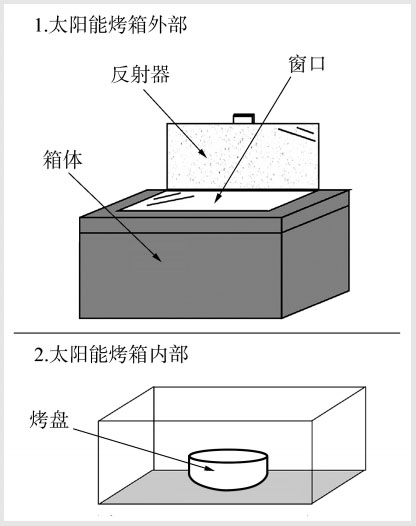 1.太阳能烤箱外部

反射器

窗口

箱体

2.太阳能烤箱内部

烤盘