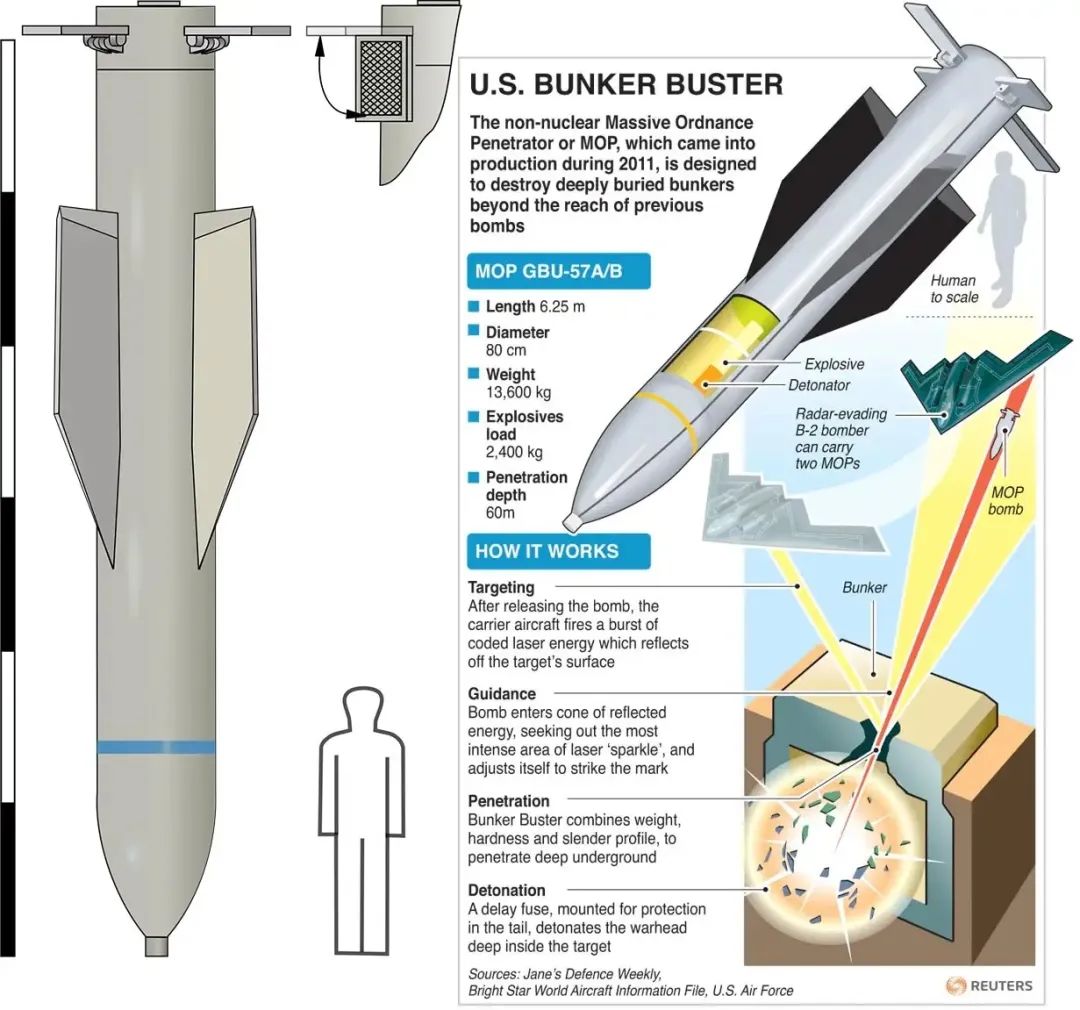 U.S. BUNKER BUSTER

The non-nuclear Massive Ordnance Penetrator or MOP, which came into production during 2011, is designed to destroy deeply buried bunkers beyond the reach of previous bombs

MOP GBU-57A/B

Length 6.25 m

Diameter 80 cm

Weight 13,600 kg

Explosives load 2,400 kg

Penetration depth 60m

Human to scale

Explosive

Detonator

Radar-evading B-2 bomber can carry two MOPs

MOP bomb

Bunker

HOW IT WORKS

Targeting
After releasing the bomb, the carrier aircraft fires a burst of coded laser energy which reflects off the target's surface

Guidance
Bomb enters cone of reflected energy, seeking out the most intense area of laser 'sparkle', and adjusts itself to strike the mark

Penetration
Bunker Buster combines weight, hardness and slender profile, to penetrate deep underground

Detonation
A delay fuse, mounted for protection in the tail, detonates the warhead deep inside the target

Sources: Jane's Defence Weekly, Bright Star World Aircraft Information File, U.S. Air Force

REUTERS