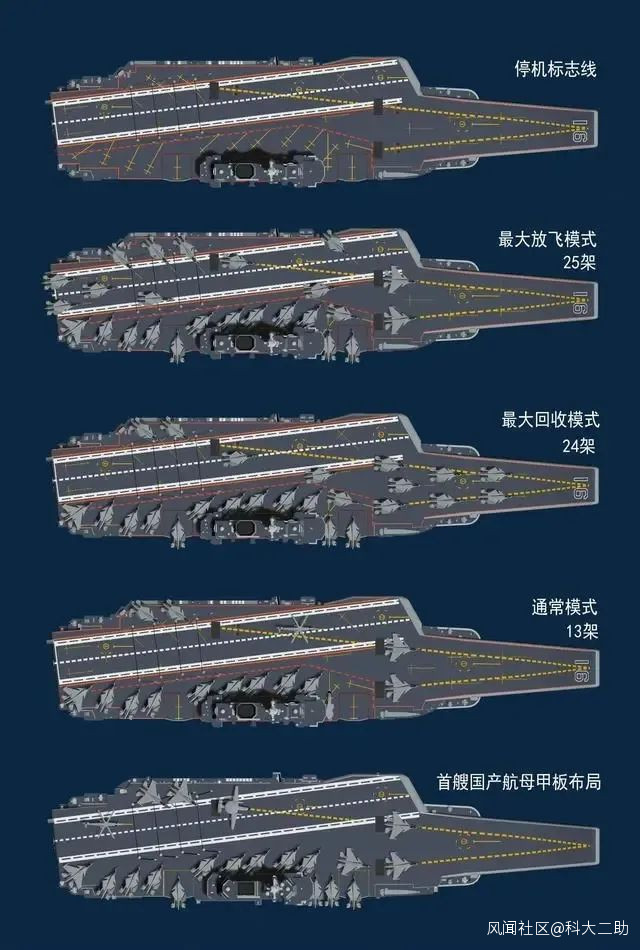 停机标志线

16

最大放飞模式
25架

16

最大回收模式
24架

16

通常模式
13架

16

首艘国产航母甲板布局

风闻社区@科大二助