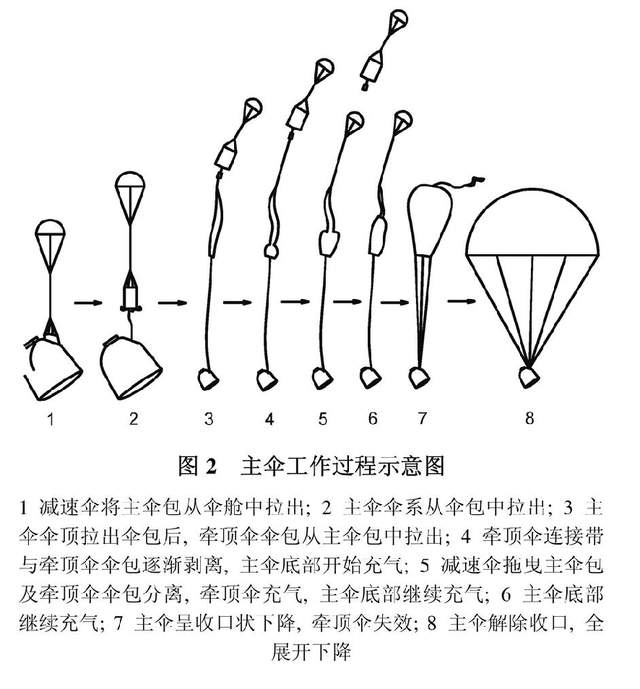 1　2　3　4　5　6　7　8

图 2　主伞工作过程示意图

1 减速伞将主伞包从伞舱中拉出; 2 主伞伞系从伞包中拉出; 3 主伞伞顶拉出伞包后, 牵顶伞伞包从主伞包中拉出; 4 牵顶伞连接带与牵顶伞伞包逐渐剥离, 主伞底部开始充气; 5 减速伞拖曳主伞包及牵顶伞伞包分离, 牵顶伞充气, 主伞底部继续充气; 6 主伞底部继续充气; 7 主伞呈收口状下降, 牵顶伞失效; 8 主伞解除收口, 全展开下降