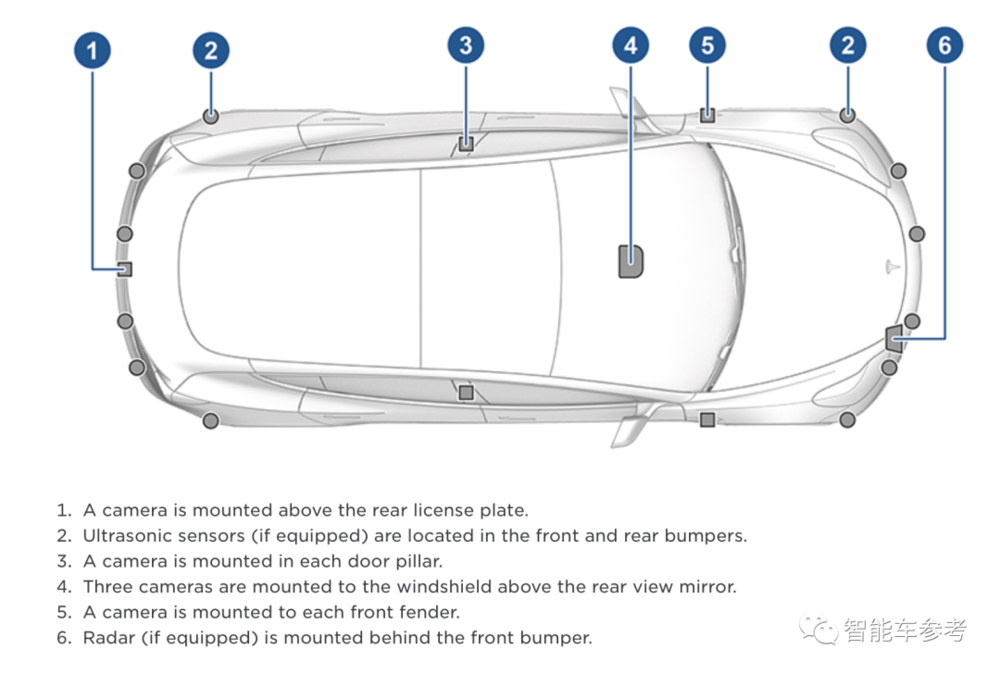 1 2 3 4 5 2 6

1. A camera is mounted above the rear license plate.
2. Ultrasonic sensors (if equipped) are located in the front and rear bumpers.
3. A camera is mounted in each door pillar.
4. Three cameras are mounted to the windshield above the rear view mirror.
5. A camera is mounted to each front fender.
6. Radar (if equipped) is mounted behind the front bumper.

智能车参考