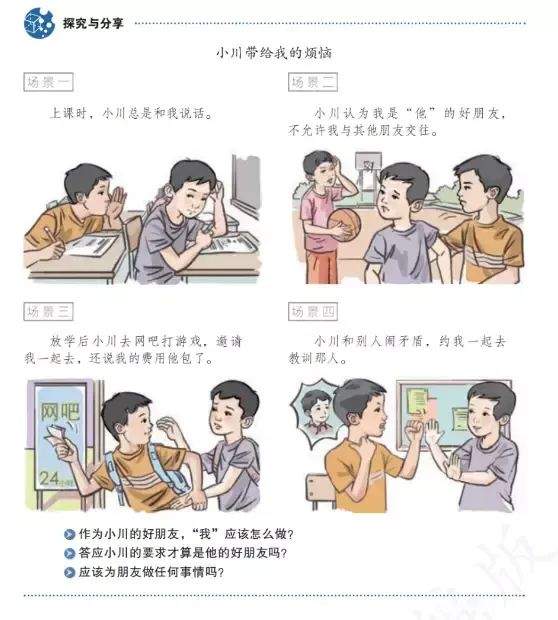 探究与分享

小川带给我的烦恼

场景一

上课时，小川总是和我说话。

场景二

小川认为我是“他”的好朋友，不允许我与其他朋友交往。

场景三

放学后小川去网吧打游戏，邀请我一起去，还说我的费用他包了。

网吧

24小时

场景四

小川和别人闹矛盾，约我一起去教训那人。

作为小川的好朋友，“我”应该怎么做？

答应小川的要求才算是他的好朋友吗？

应该为朋友做任何事情吗？