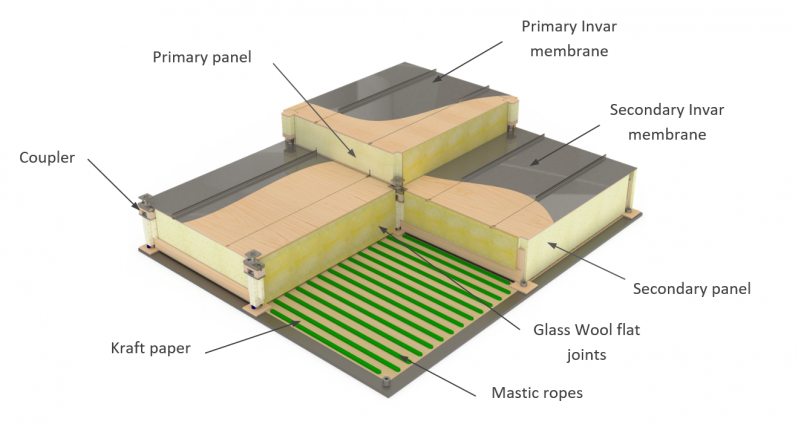 Primary Invar membrane

Primary panel

Secondary Invar membrane

Coupler

Secondary panel

Glass Wool flat joints

Kraft paper

Mastic ropes