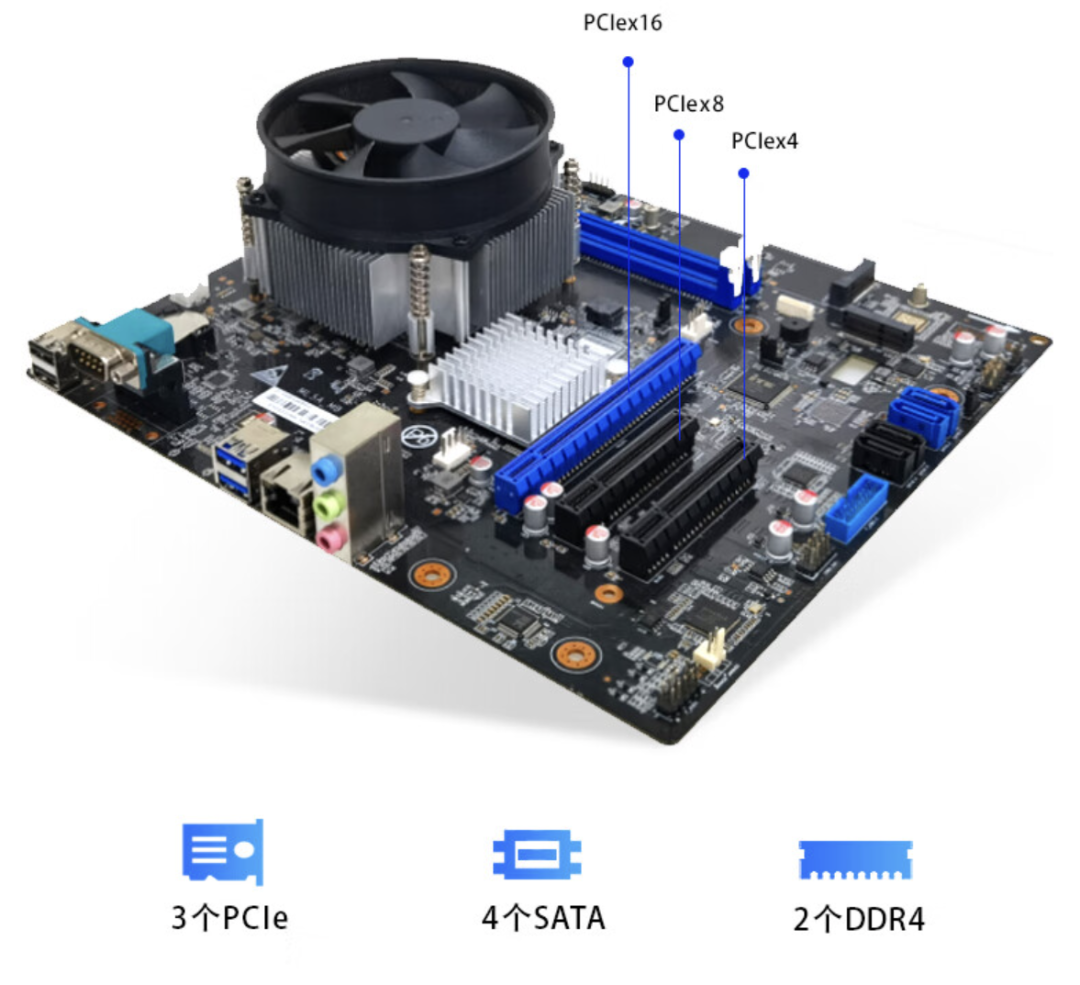 PCIex16

PCIex8

PCIex4

3个PCIe

4个SATA

2个DDR4