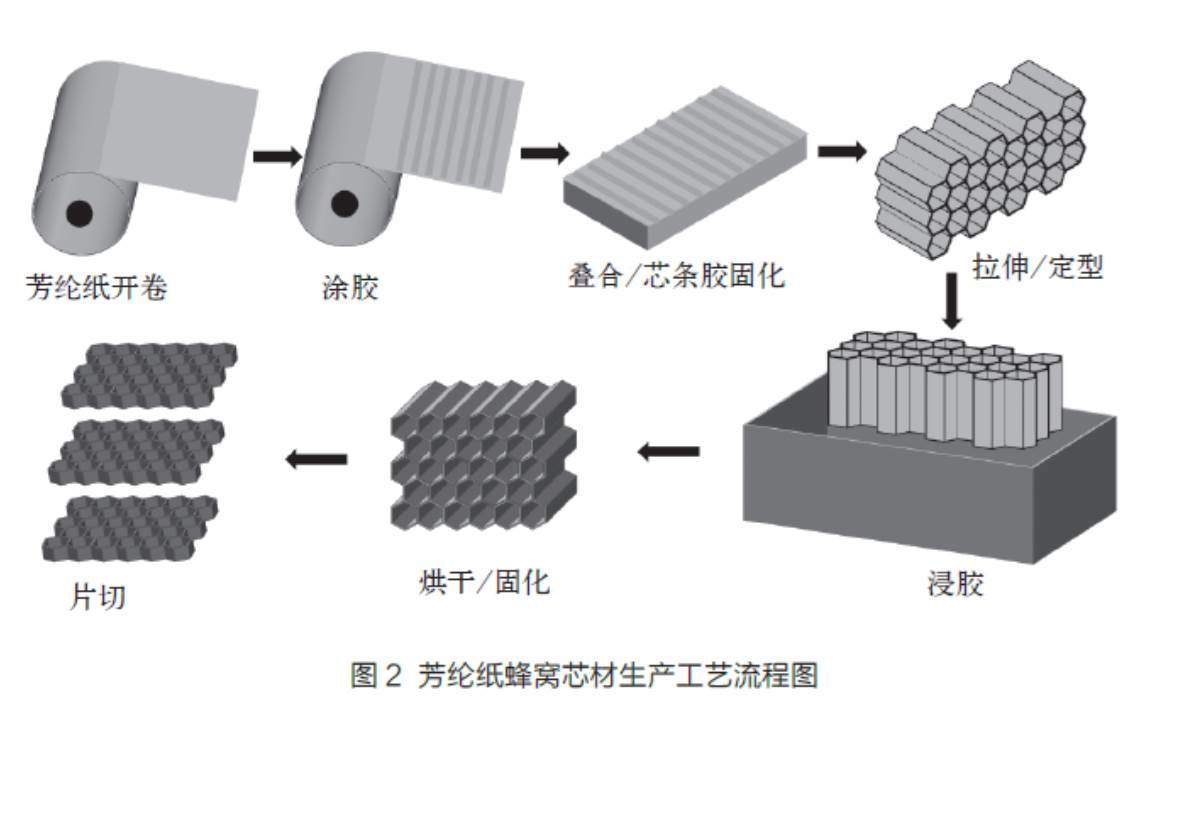 芳纶纸开卷

涂胶

叠合/芯条胶固化

拉伸/定型

浸胶

烘干/固化

片切

图 2 芳纶纸蜂窝芯材生产工艺流程图