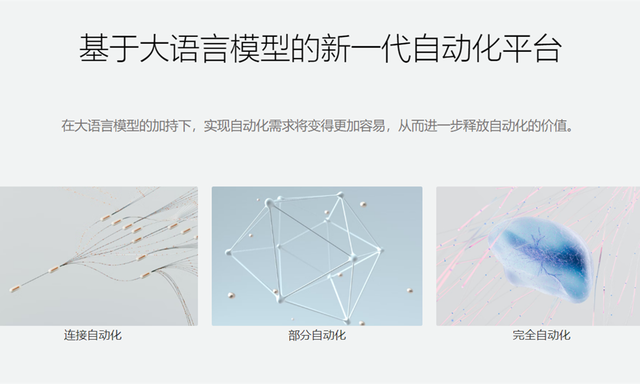 基于大语言模型的新一代自动化平台

在大语言模型的加持下，实现自动化需求将变得更加容易，从而进一步释放自动化的价值。

连接自动化

部分自动化

完全自动化