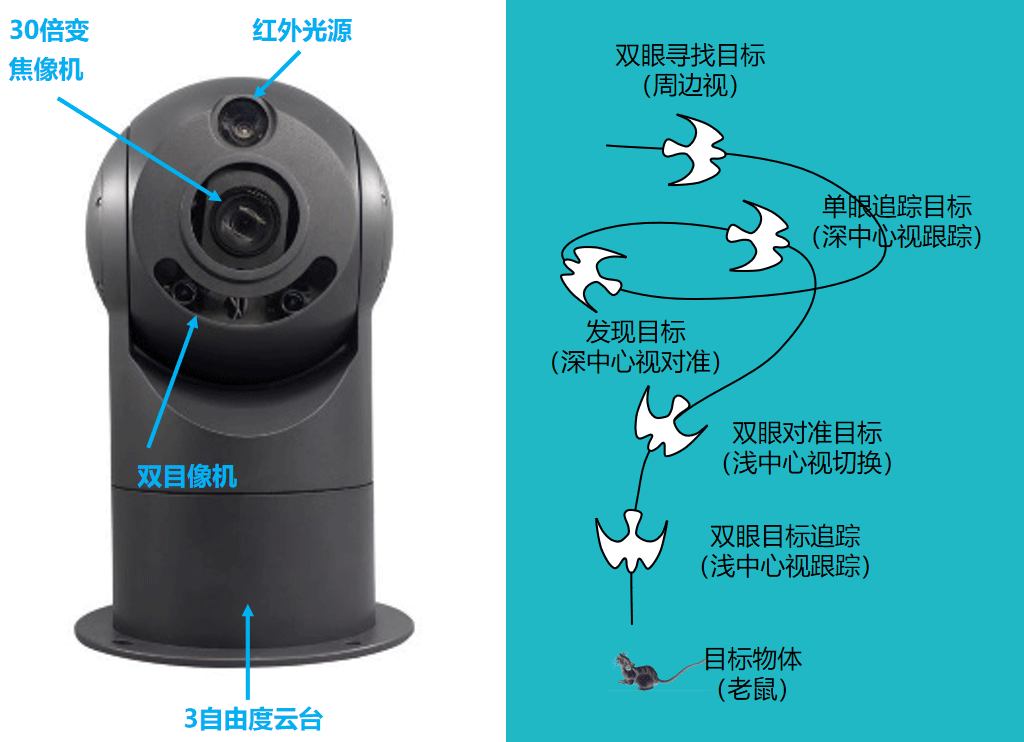 30倍变焦像机

红外光源

双目像机

3自由度云台

双眼寻找目标
(周边视)

单眼追踪目标
(深中心视跟踪)

发现目标
(深中心视对准)

双眼对准目标
(浅中心视切换)

双眼目标追踪
(浅中心视跟踪)

目标物体
(老鼠)