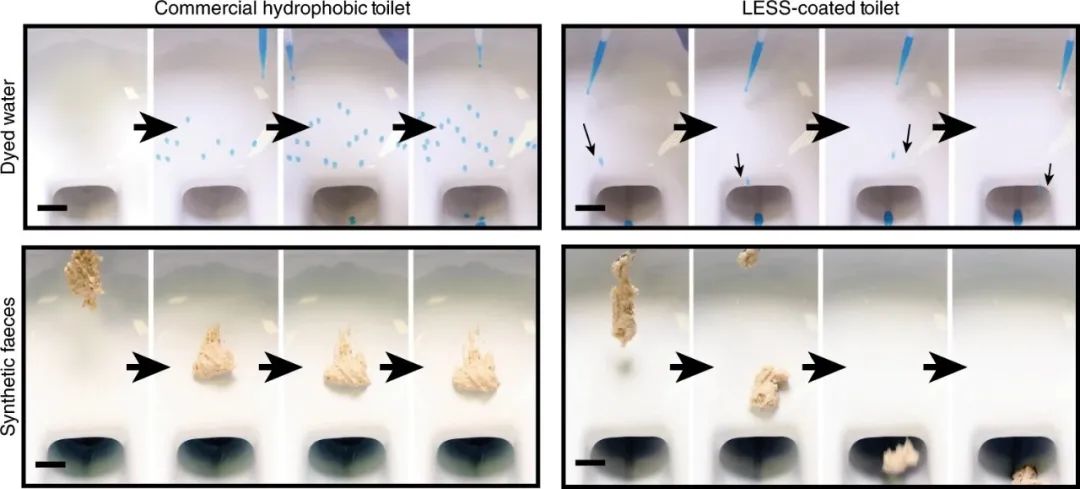 Commercial hydrophobic toilet

LESS-coated toilet

Dyed water

Synthetic faeces