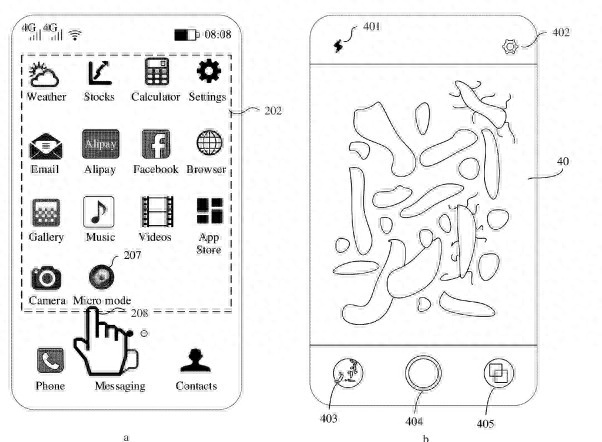 4G 4G 08:08

Weather Stocks Calculator Settings

202

Alipay

Email Alipay Facebook Browser

Gallery Music Videos App Store

207

Camera Micro mode

208

Phone Messaging Contacts

a

401

402

40

403

404

405

b