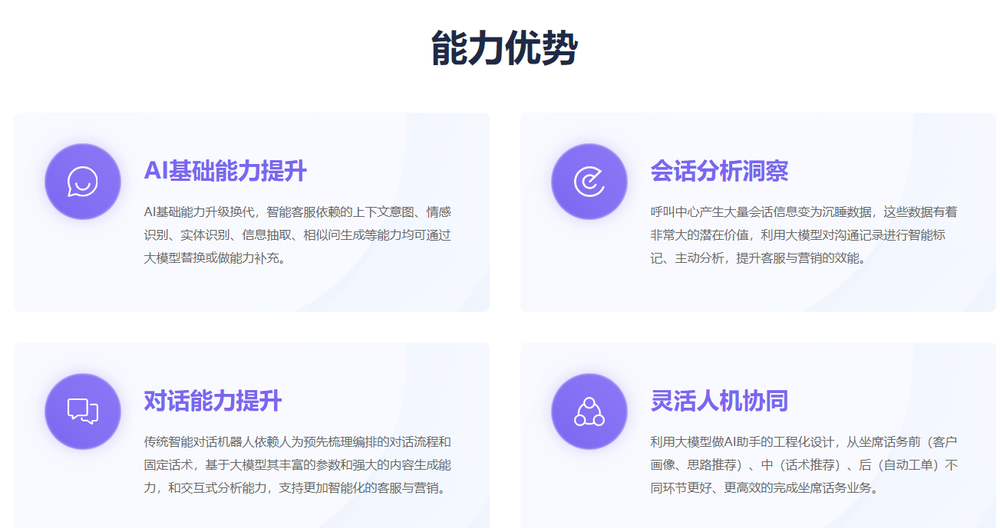 能力优势

AI基础能力提升

AI基础能力升级换代，智能客服依赖的上下文意图、情感识别、实体识别、信息抽取、相似问生成等能力均可通过大模型替换或做能力补充。

会话分析洞察

呼叫中心产生大量会话信息变为沉睡数据，这些数据有着非常大的潜在价值，利用大模型对沟通记录进行智能标记、主动分析，提升客服与营销的效能。

对话能力提升

传统智能对话机器人依赖人为预先梳理编排的对话流程和固定话术，基于大模型其丰富的参数和强大的内容生成能力，和交互式分析能力，支持更加智能化的客服与营销。

灵活人机协同

利用大模型做AI助手的工程化设计，从坐席话务前（客户画像、思路推荐）、中（话术推荐）、后（自动工单）不同环节更好、更高效的完成坐席话务业务。