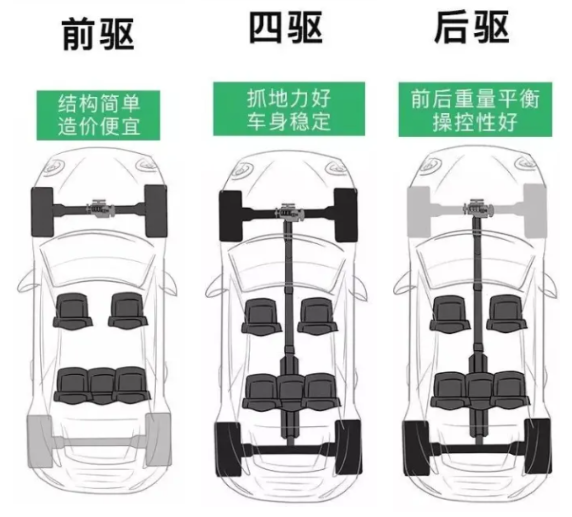 前驱

结构简单
造价便宜

四驱

抓地力好
车身稳定

后驱

前后重量平衡
操控性好