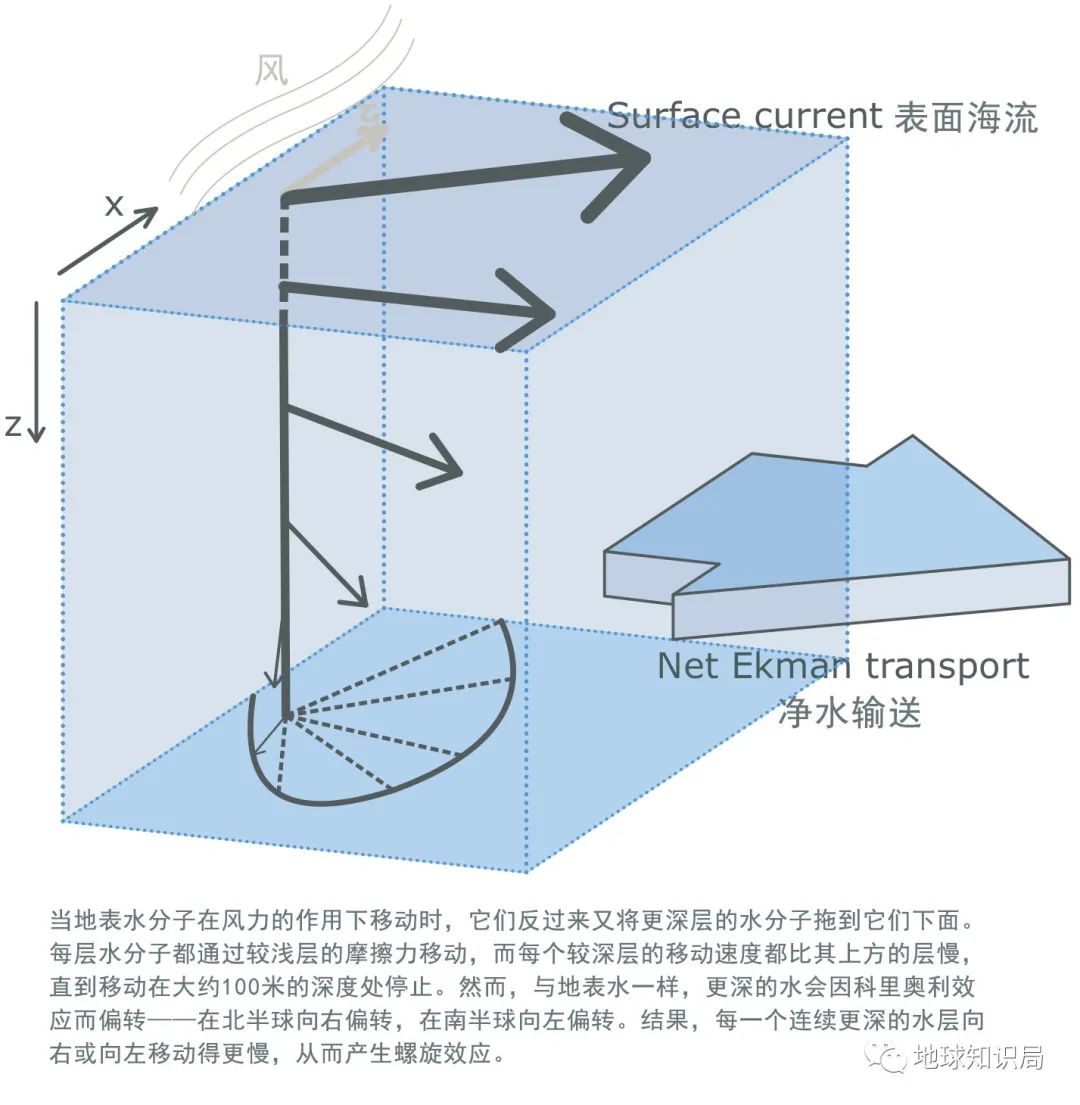 风

Surface current 表面海流

x

z

Net Ekman transport
净水输送

当地表水分子在风力的作用下移动时，它们反过来又将更深层的水分子拖到它们下面。每层水分子都通过较浅层的摩擦力移动，而每个较深层的移动速度都比其上方的层慢，直到移动在大约100米的深度处停止。然而，与地表水一样，更深的水会因科里奥利效应而偏转——在北半球向右偏转，在南半球向左偏转。结果，每一个连续更深的水层向右或向左移动得更慢，从而产生螺旋效应。

地球知识局