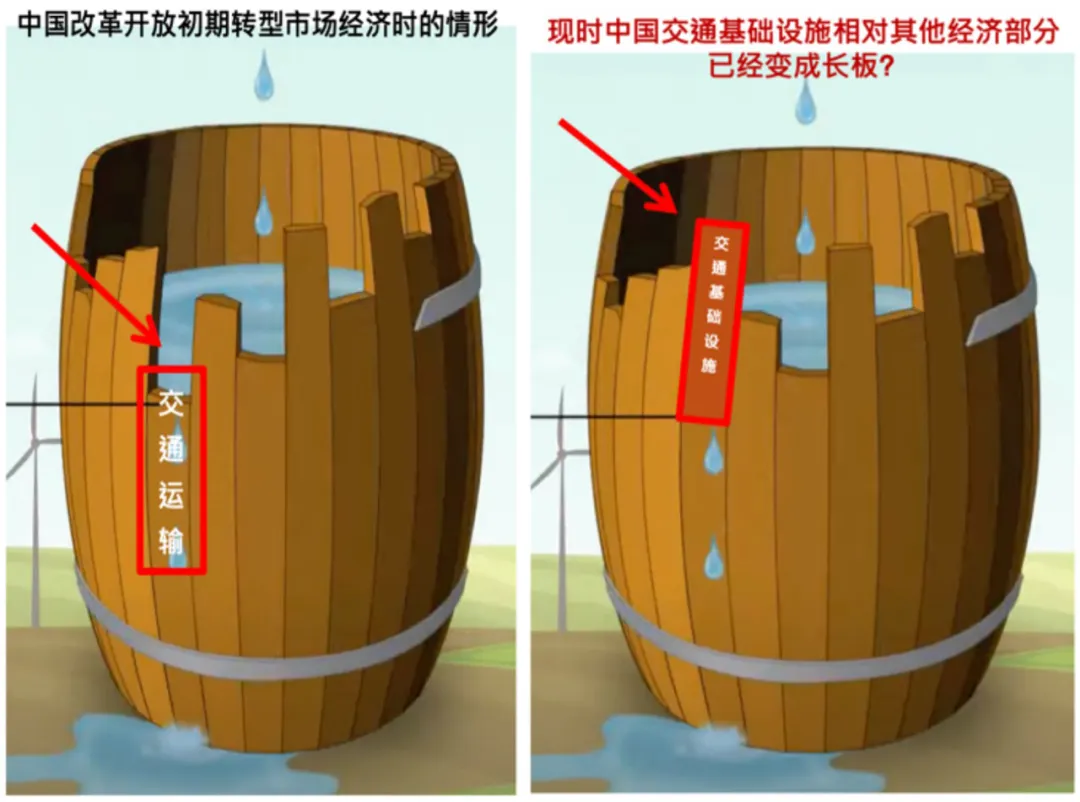 中国改革开放初期转型市场经济时的情形

交通运输

现时中国交通基础设施相对其他经济部分已经变成长板?

交通基础设施