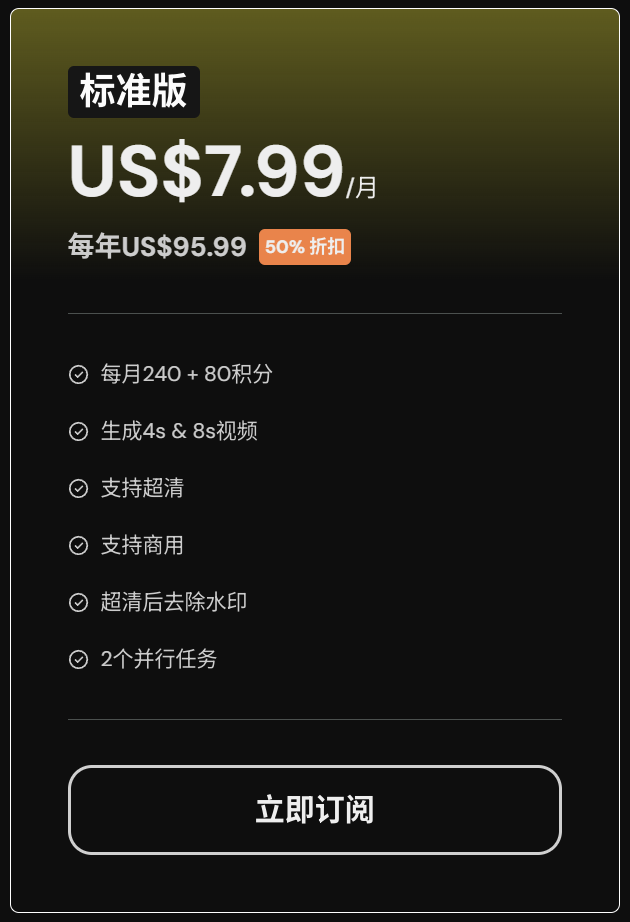 标准版

US$7.99/月

每年US$95.99 50% 折扣

每月240 + 80积分

生成4s & 8s视频

支持超清

支持商用

超清后去除水印

2个并行任务

立即订阅