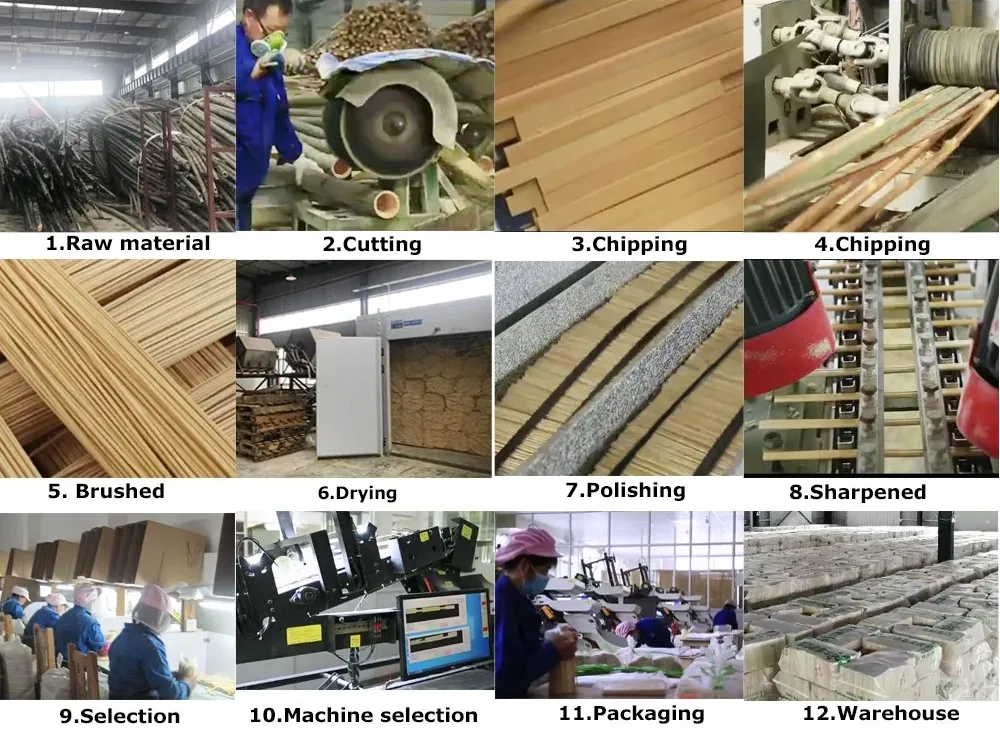 1.Raw material

2.Cutting

3.Chipping

4.Chipping

5. Brushed

6.Drying

7.Polishing

8.Sharpened

9.Selection

10.Machine selection

11.Packaging

12.Warehouse