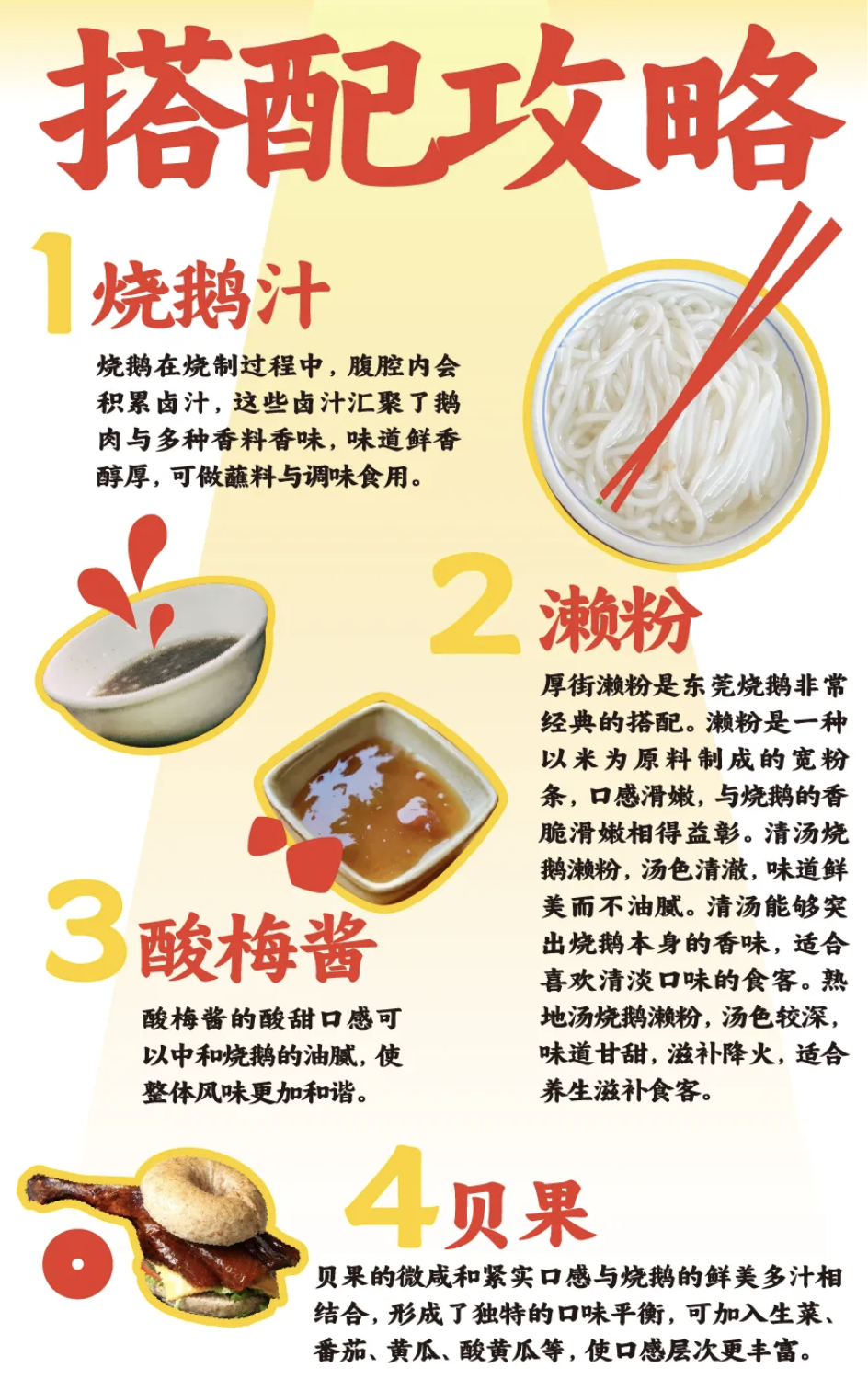 搭配攻略

1 烧鹅汁

烧鹅在烧制过程中，腹腔内会积累卤汁，这些卤汁汇聚了鹅肉与多种香料香味，味道鲜香醇厚，可做蘸料与调味食用。

2 濑粉

厚街濑粉是东莞烧鹅非常经典的搭配。濑粉是一种以米为原料制成的宽粉条，口感滑嫩，与烧鹅的香脆滑嫩相得益彰。清汤烧鹅濑粉，汤色清澈，味道鲜美而不油腻。清汤能够突出烧鹅本身的香味，适合喜欢清淡口味的食客。熟地汤烧鹅濑粉，汤色较深，味道甘甜，滋补降火，适合养生滋补食客。

3 酸梅酱

酸梅酱的酸甜口感可以中和烧鹅的油腻，使整体风味更加和谐。

4 贝果

贝果的微咸和紧实口感与烧鹅的鲜美多汁相结合，形成了独特的口味平衡，可加入生菜、番茄、黄瓜、酸黄瓜等，使口感层次更丰富。