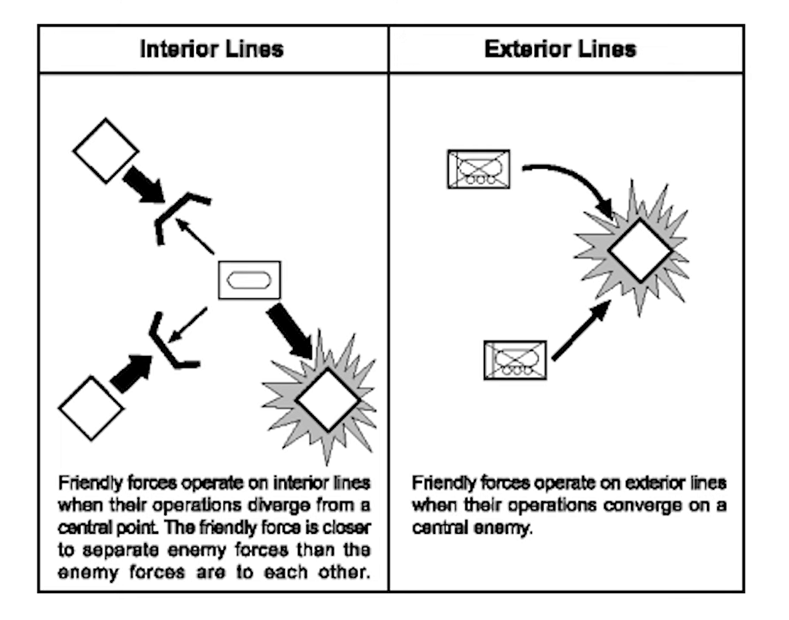 | Interior Lines | Exterior Lines |
|---|---|
| Friendly forces operate on interior lines when their operations diverge from a central point. The friendly force is closer to separate enemy forces than the enemy forces are to each other. | Friendly forces operate on exterior lines when their operations converge on a central enemy. |