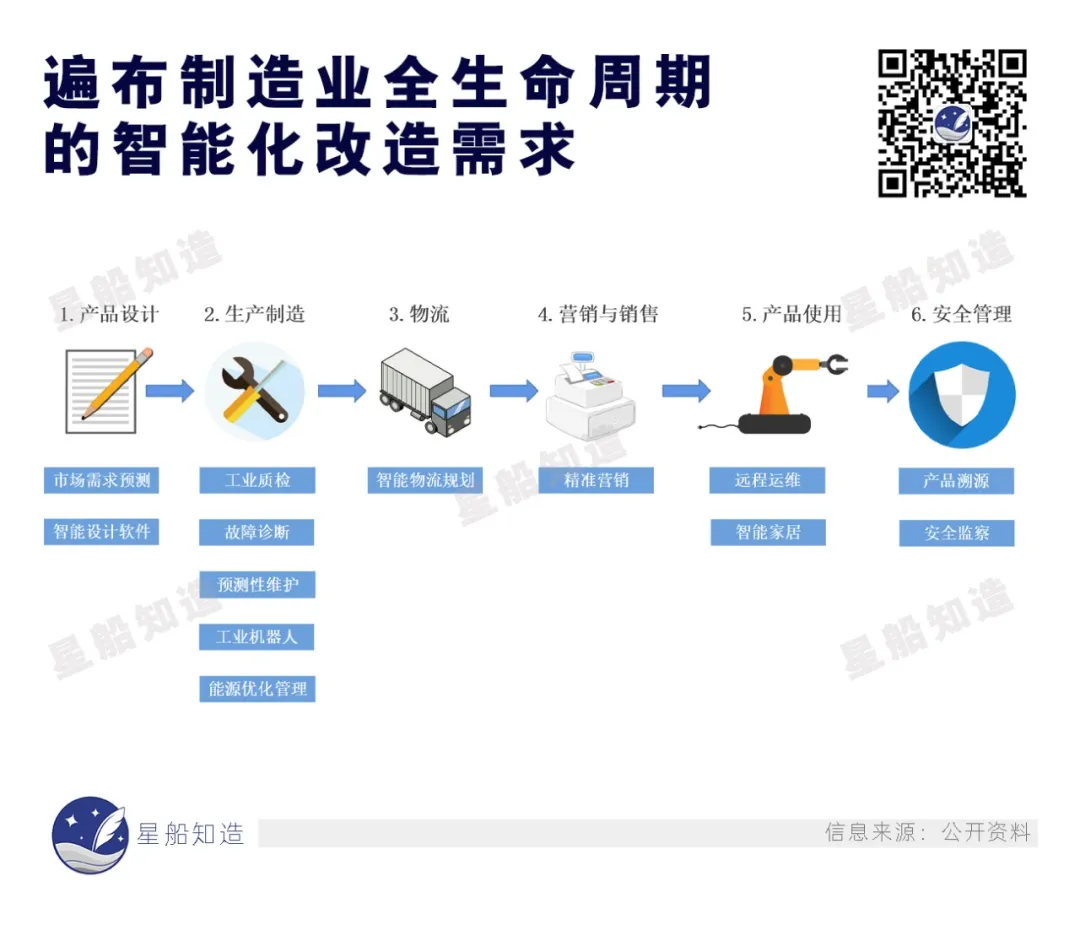 遍布制造业全生命周期的智能化改造需求

星船知造

1. 产品设计
市场需求预测
智能设计软件

2. 生产制造
工业质检
故障诊断
预测性维护
工业机器人
能源优化管理

3. 物流
智能物流规划

4. 营销与销售
精准营销

5. 产品使用
远程运维
智能家居

6. 安全管理
产品溯源
安全监察

星船知造
信息来源：公开资料