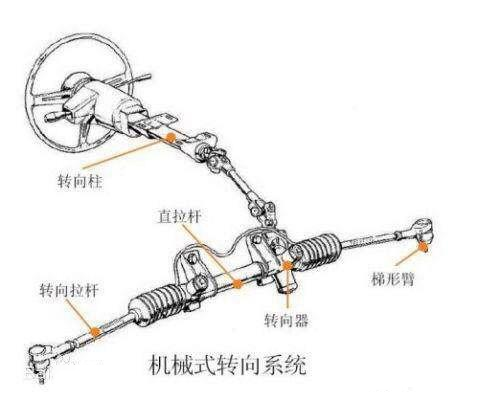 转向柱

直拉杆

梯形臂

转向拉杆

转向器

机械式转向系统