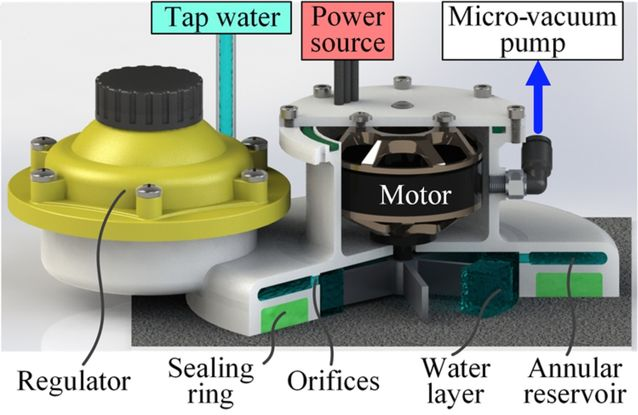 Tap water

Power source

Micro-vacuum pump

Motor

Regulator

Sealing ring

Orifices

Water layer

Annular reservoir