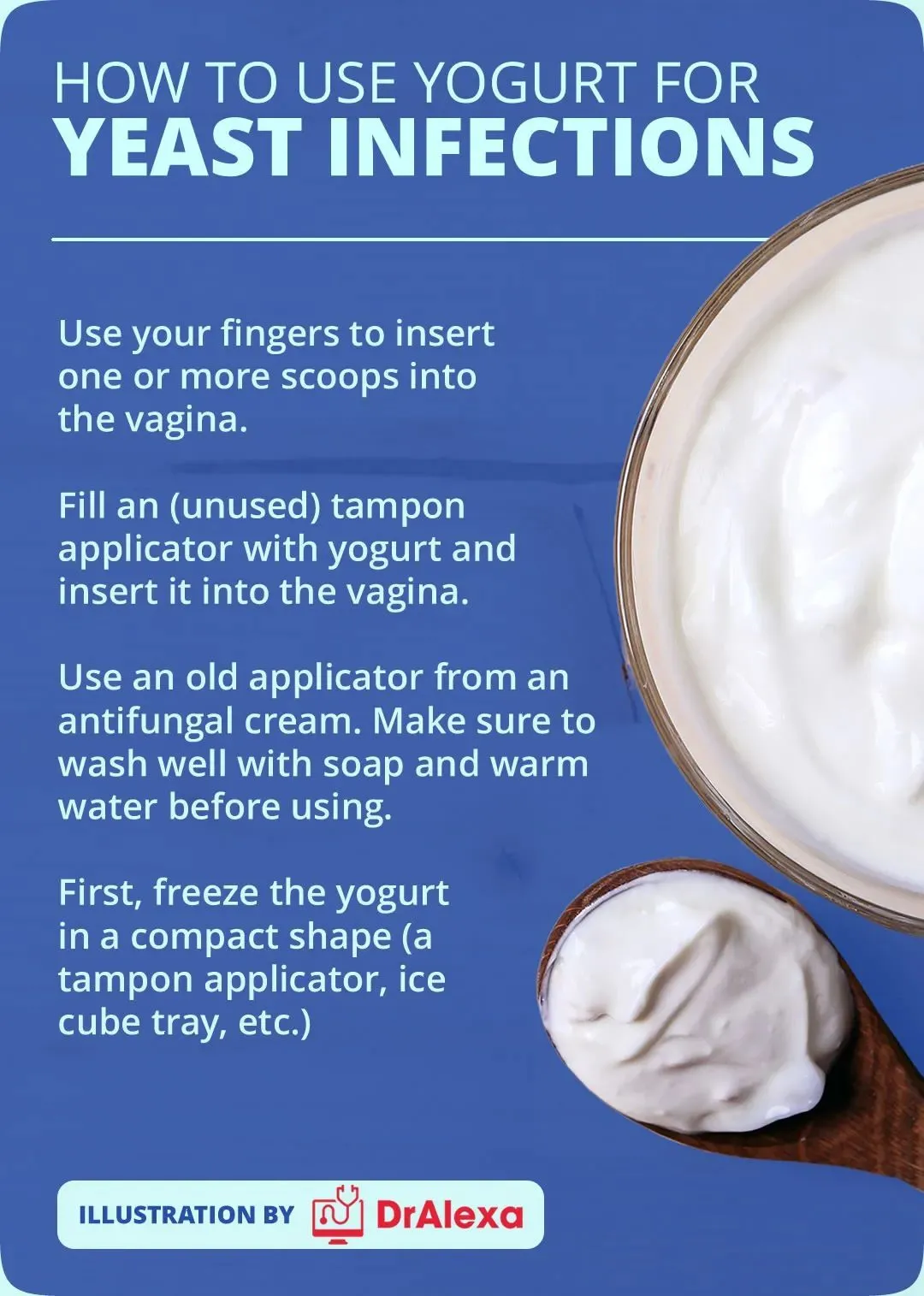 HOW TO USE YOGURT FOR
YEAST INFECTIONS

Use your fingers to insert one or more scoops into the vagina.

Fill an (unused) tampon applicator with yogurt and insert it into the vagina.

Use an old applicator from an antifungal cream. Make sure to wash well with soap and warm water before using.

First, freeze the yogurt in a compact shape (a tampon applicator, ice cube tray, etc.)

ILLUSTRATION BY DrAlexa