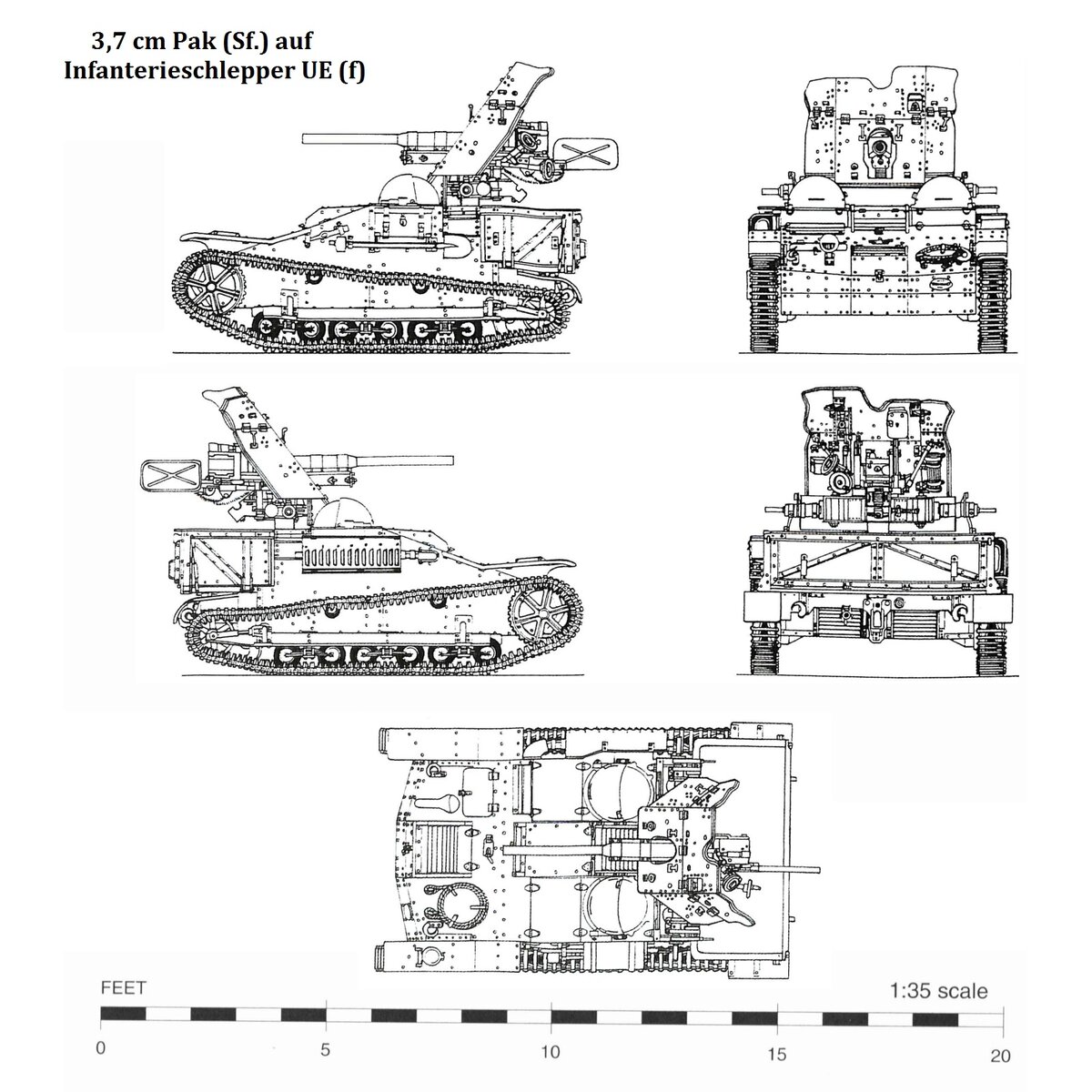 3,7 cm Pak (Sf.) auf Infanterieschlepper UE (f)

FEET

1:35 scale

0 5 10 15 20